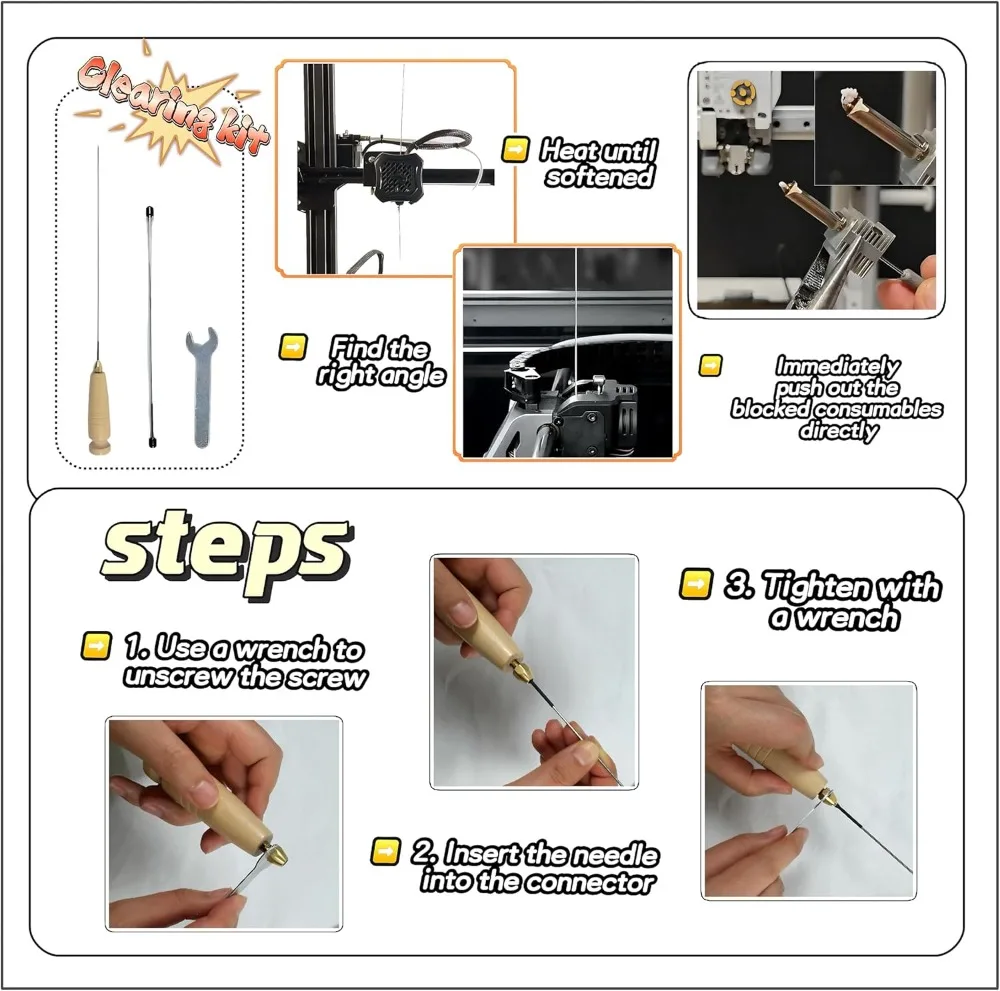 Clearing kit

Heat until softened

Find the right angle

Immediately push out the blocked consumables directly

steps

1. Use a wrench to unscrew the screw

2. Insert the needle into the connector

3. Tighten with a wrench