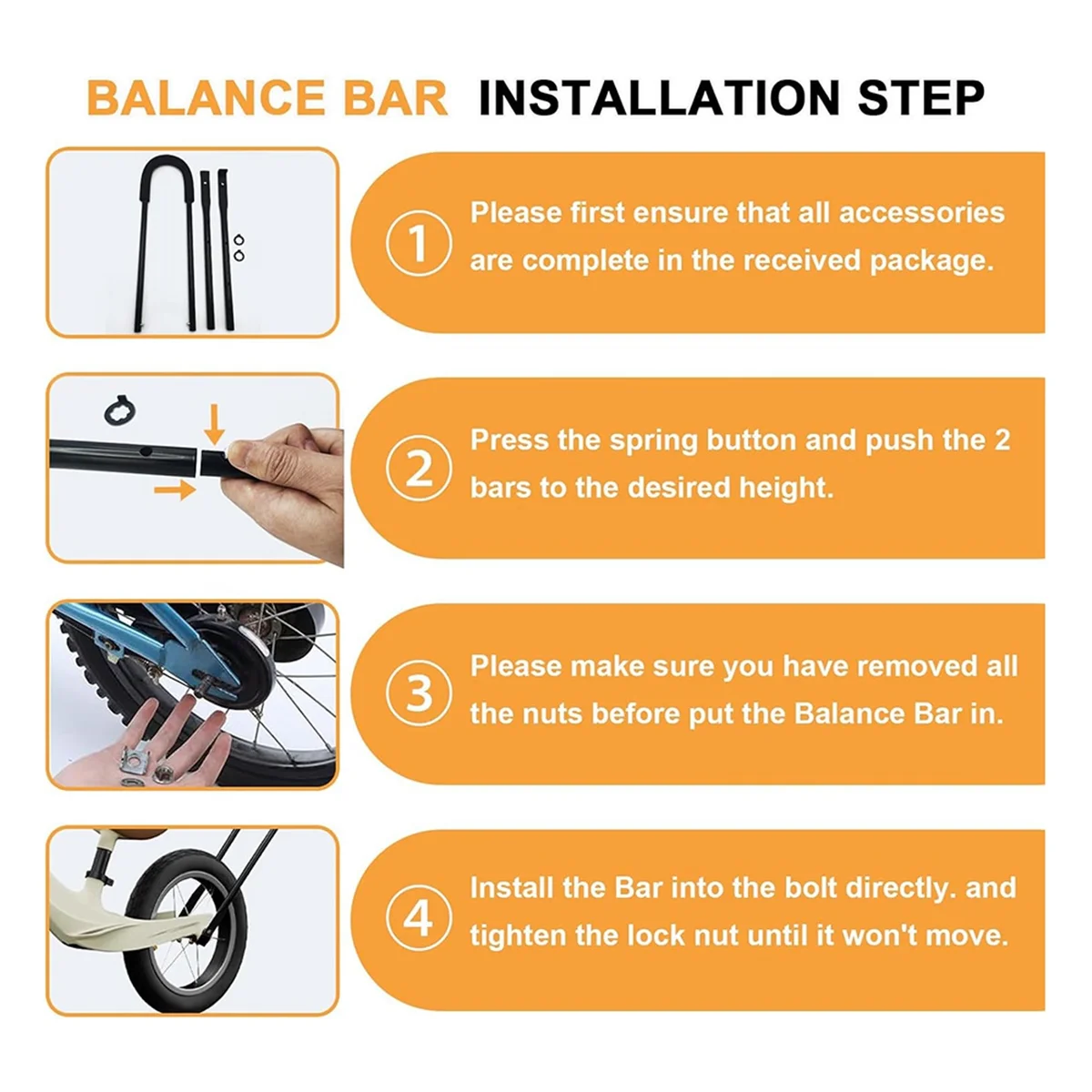 BALANCE BAR INSTALLATION STEP

① Please first ensure that all accessories are complete in the received package.

② Press the spring button and push the 2 bars to the desired height.

③ Please make sure you have removed all the nuts before put the Balance Bar in.

④ Install the Bar into the bolt directly. and tighten the lock nut until it won't move.