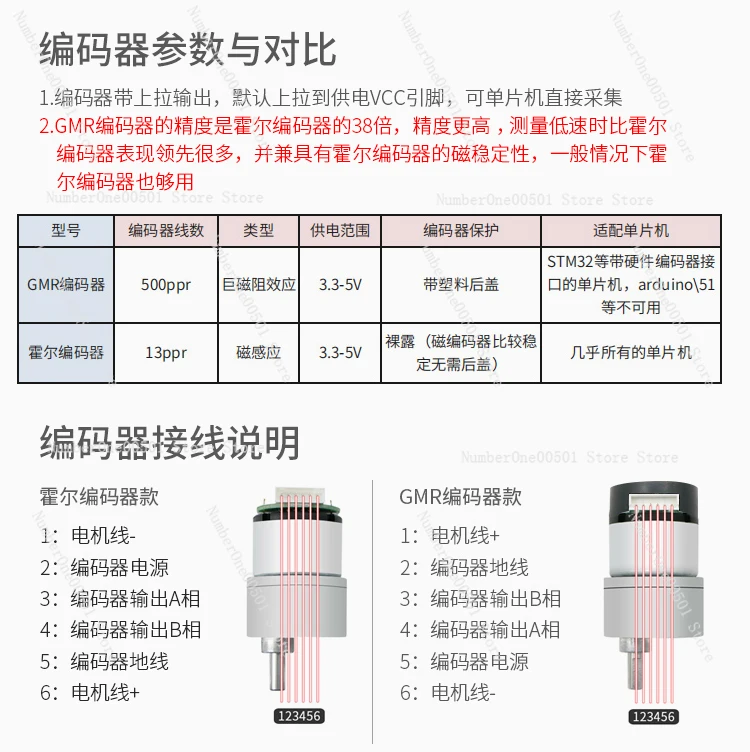 编码器参数与对比

1.编码器带上拉输出，默认上拉到供电VCC引脚，可单片机直接采集
2.GMR编码器的精度是霍尔编码器的38倍，精度更高，测量低速时比霍尔编码器表现领先很多，并兼具有霍尔编码器的磁稳定性，一般情况下霍尔编码器也够用

NumberOne00501 Store Store

NumberOne00501 Store Store

| 型号 | 编码器线数 | 类型 | 供电范围 | 编码器保护 | 适配单片机 |
|---|---|---|---|---|---|
| GMR编码器 | 500ppr | 巨磁阻效应 | 3.3-5V | 带塑料后盖 | STM32等带硬件编码器接口的单片机，arduino\51等不可用 |
| 霍尔编码器 | 13ppr | 磁感应 | 3.3-5V | 裸露（磁编码器比较稳定无需后盖） | 几乎所有的单片机 |

编码器接线说明

NumberOne00501 Store Store

霍尔编码器款
1：电机线-
2：编码器电源
3：编码器输出A相
4：编码器输出B相
5：编码器地线
6：电机线+

123456

GMR编码器款
1：电机线+
2：编码器地线
3：编码器输出B相
4：编码器输出A相
5：编码器电源
6：电机线-

123456