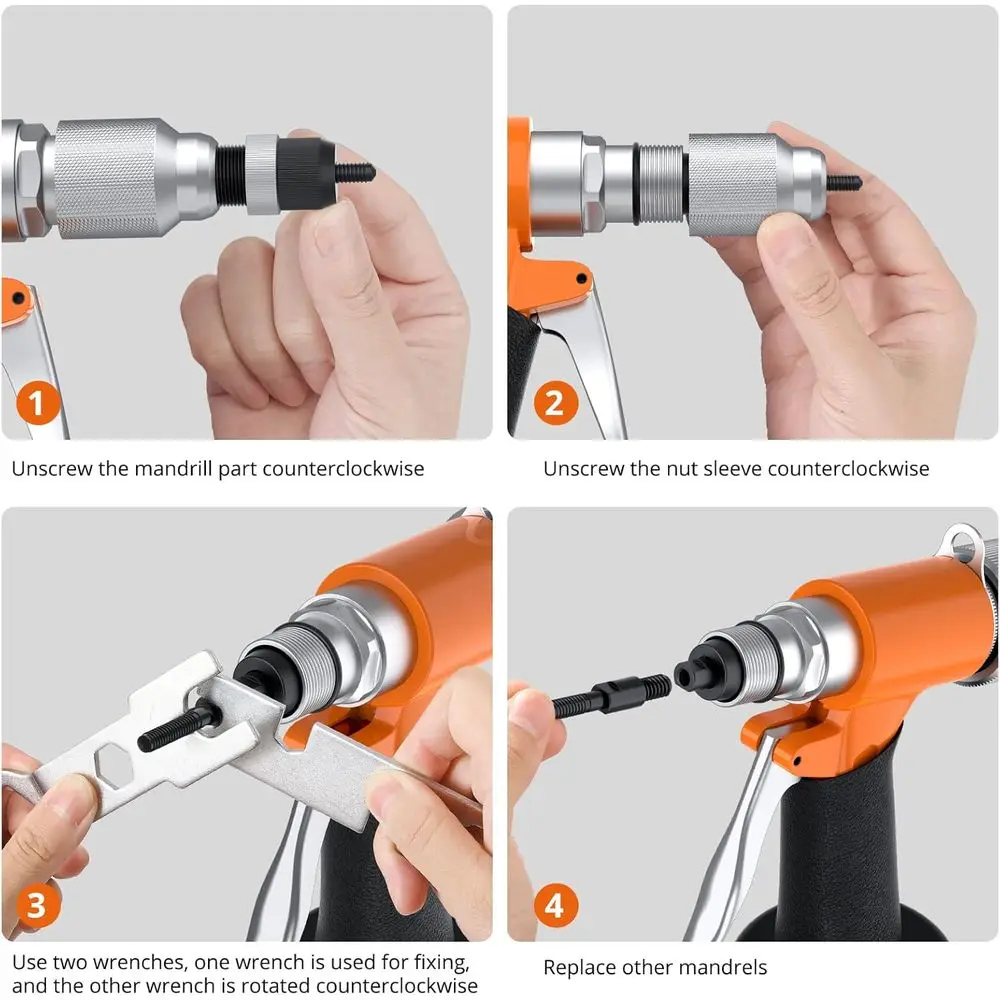 1

Unscrew the mandrill part counterclockwise

2

Unscrew the nut sleeve counterclockwise

3

Use two wrenches, one wrench is used for fixing, and the other wrench is rotated counterclockwise

4

Replace other mandrels