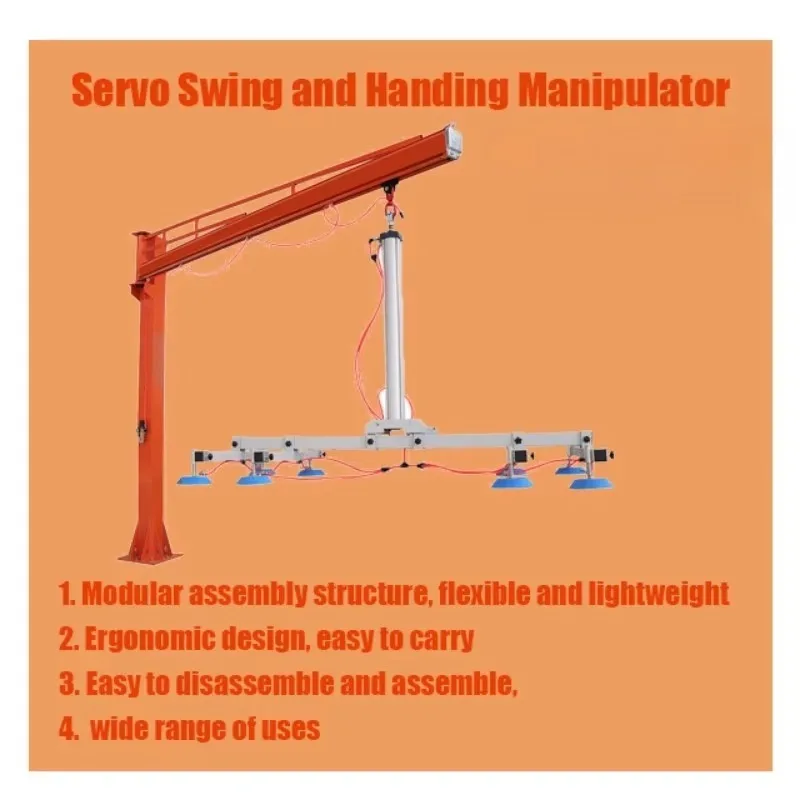 Servo Swing and Handing Manipulator

1. Modular assembly structure, flexible and lightweight
2. Ergonomic design, easy to carry
3. Easy to disassemble and assemble,
4. wide range of uses