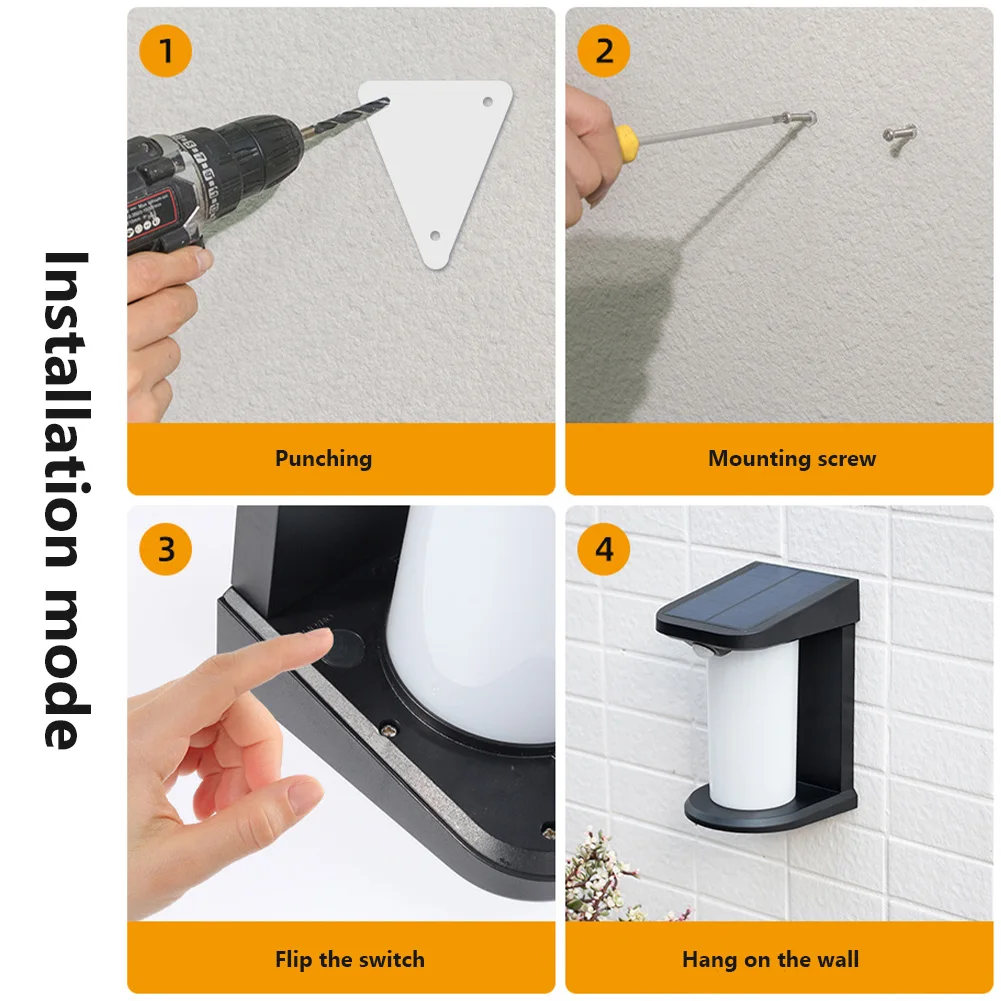 Installation mode

1
Punching

2
Mounting screw

3
Flip the switch

4
Hang on the wall