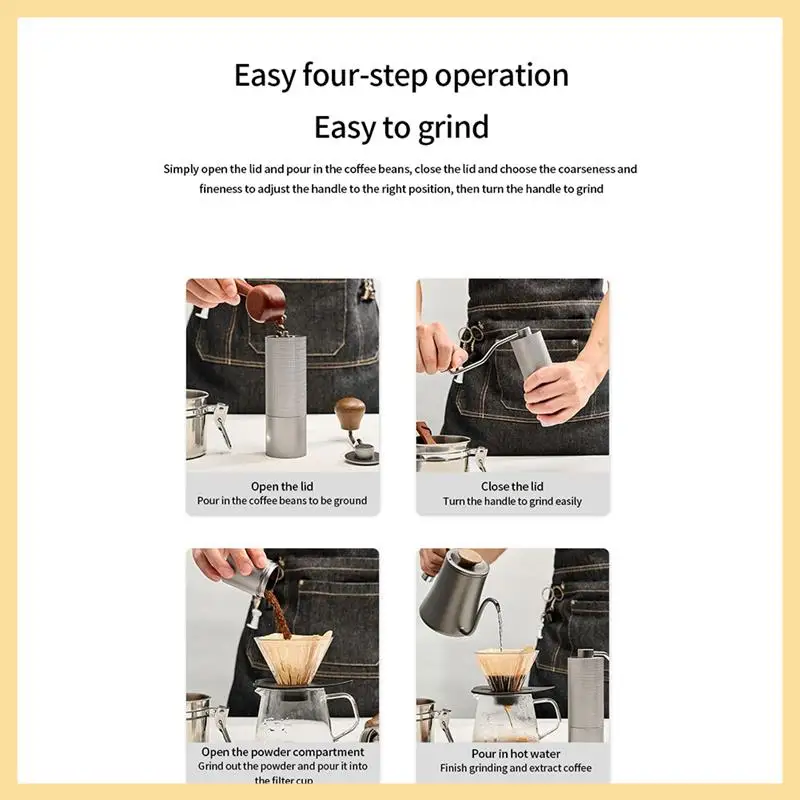 Easy four-step operation

Easy to grind

Simply open the lid and pour in the coffee beans, close the lid and choose the coarseness and fineness to adjust the handle to the right position, then turn the handle to grind

Open the lid
Pour in the coffee beans to be ground

Close the lid
Turn the handle to grind easily

Open the powder compartment
Grind out the powder and pour it into the filter cup

Pour in hot water
Finish grinding and extract coffee