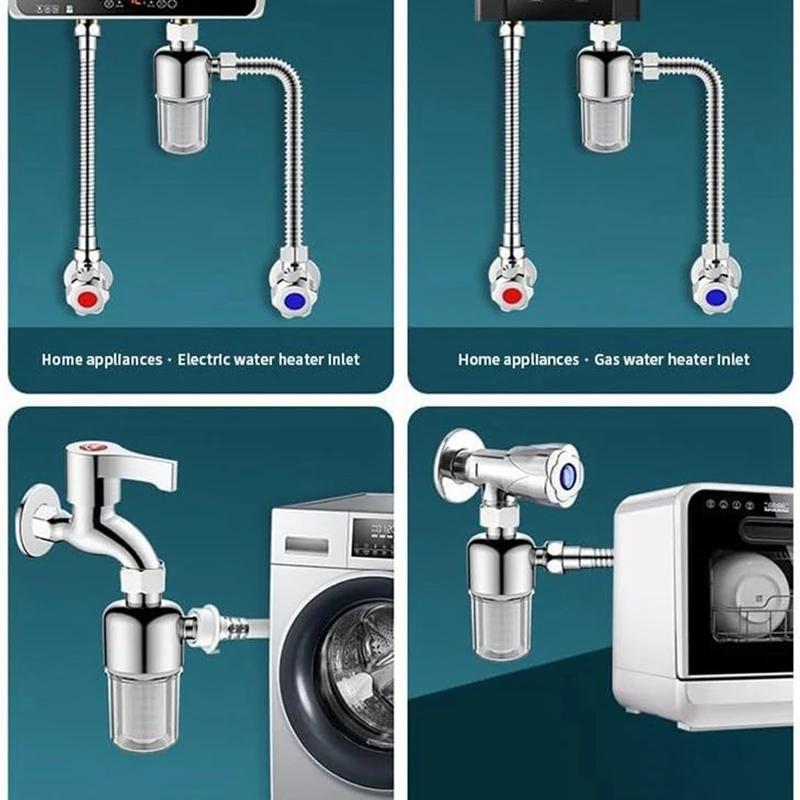 Home appliances · Electric water heater inlet

Home appliances · Gas water heater inlet