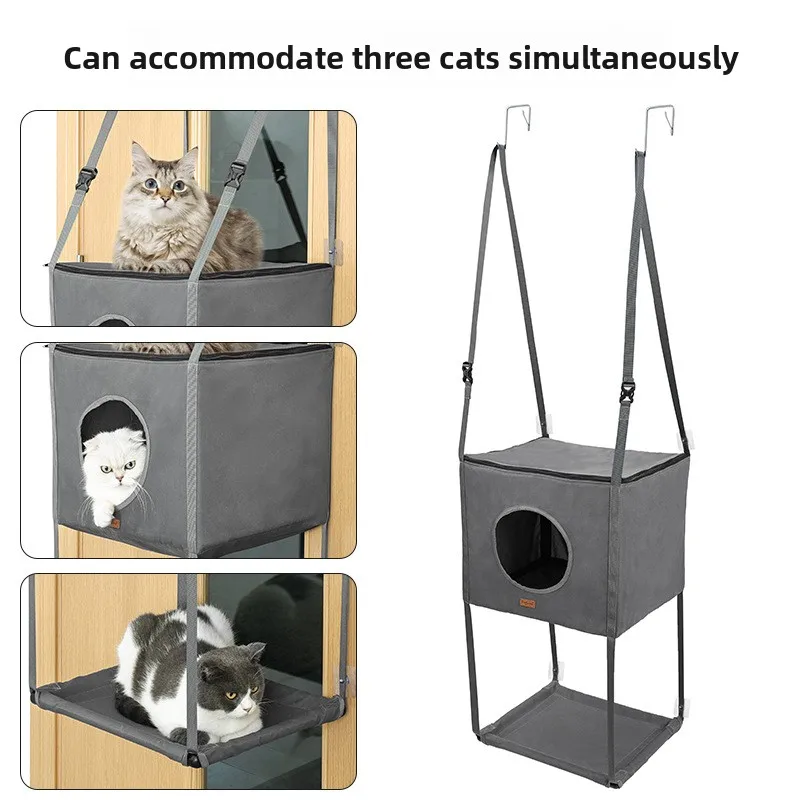 Can accommodate three cats simultaneously