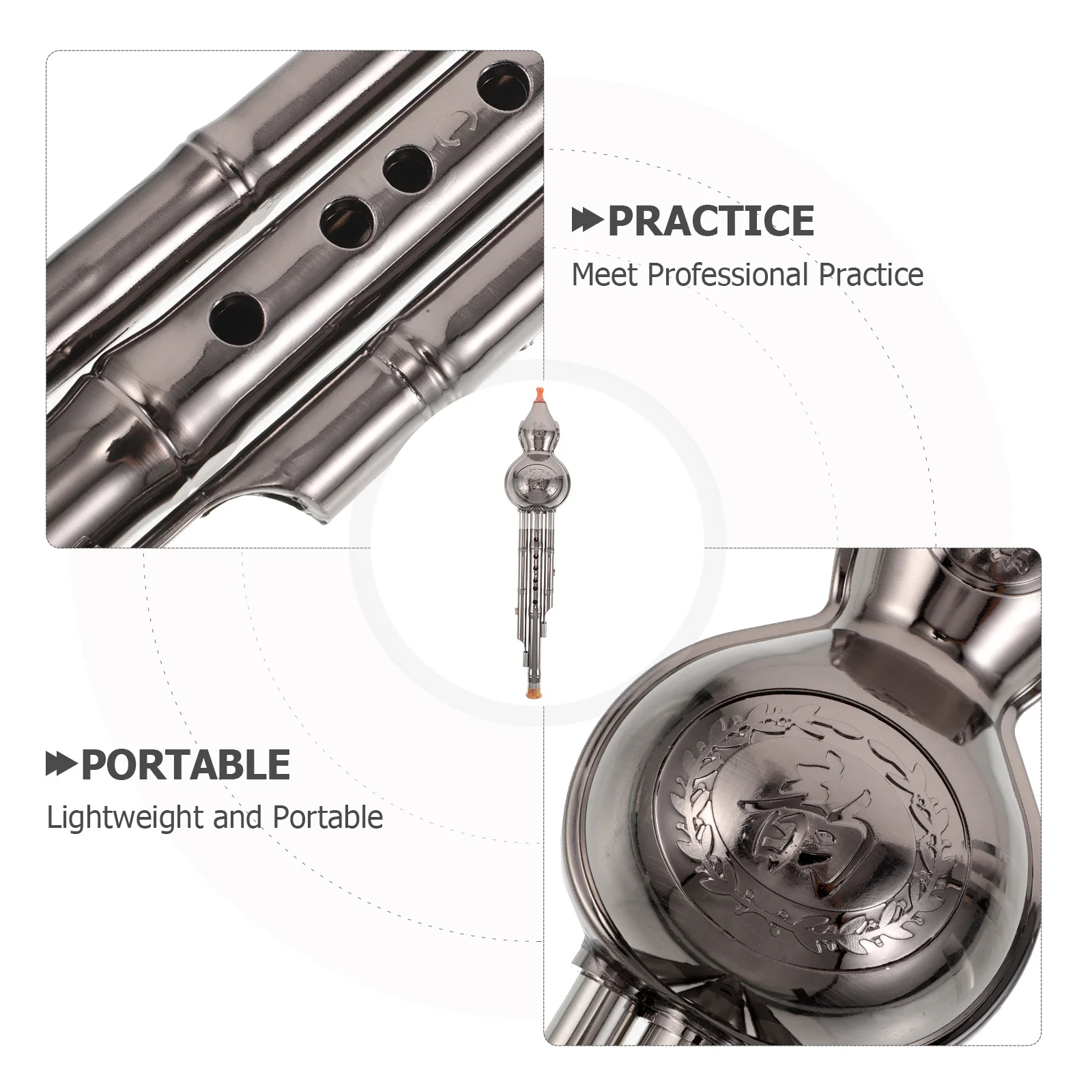 PRACTICE
Meet Professional Practice

PORTABLE
Lightweight and Portable

韵