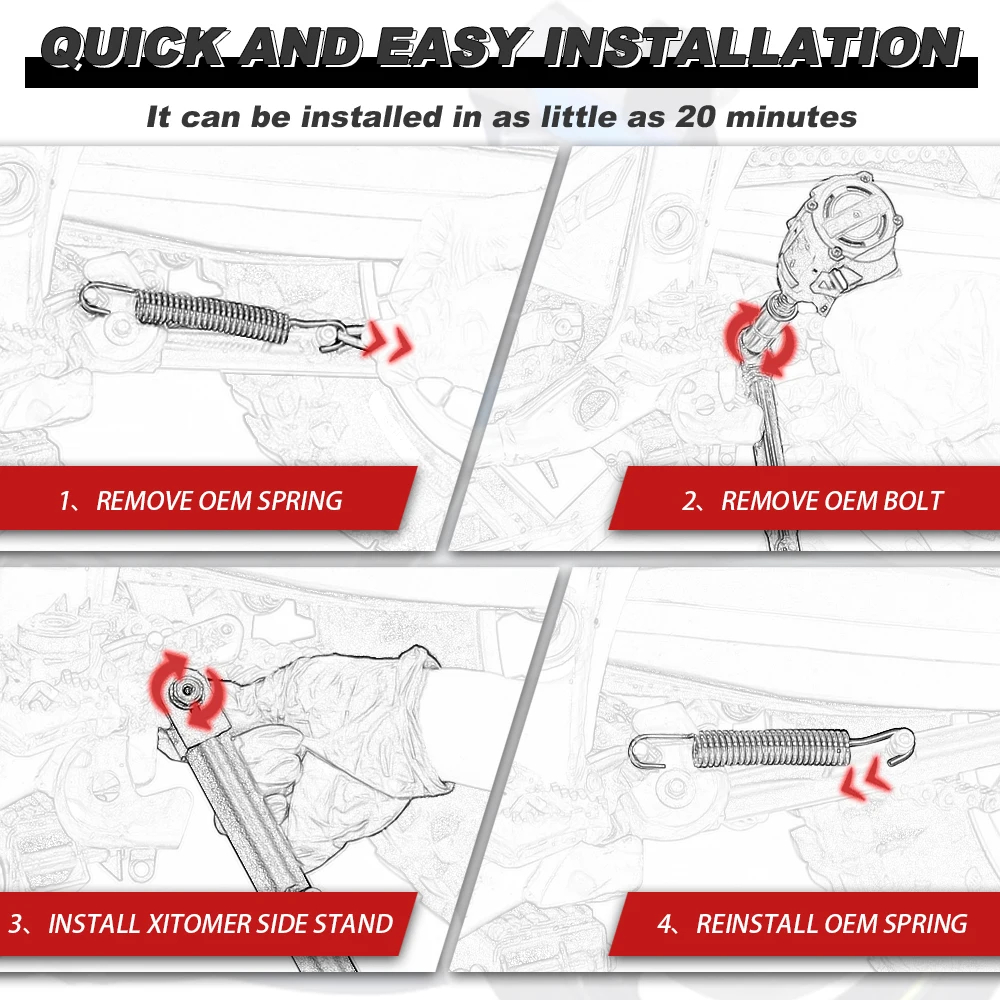 QUICK AND EASY INSTALLATION

It can be installed in as little as 20 minutes

1、REMOVE OEM SPRING

2、REMOVE OEM BOLT

3、INSTALL XITOMER SIDE STAND

4、REINSTALL OEM SPRING