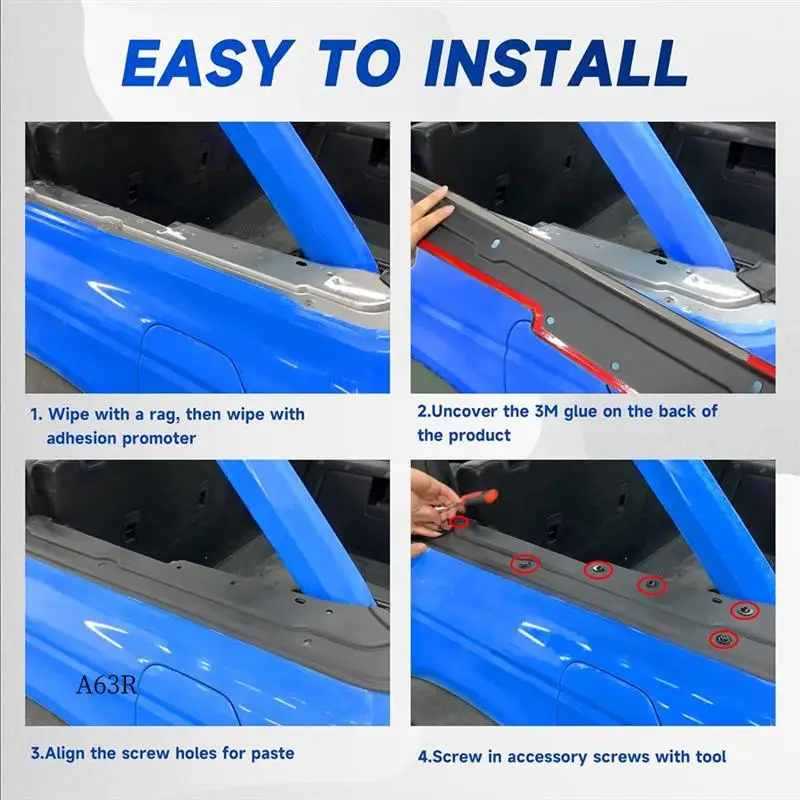 EASY TO INSTALL

1. Wipe with a rag, then wipe with adhesion promoter

2.Uncover the 3M glue on the back of the product

A63R

3.Align the screw holes for paste

4.Screw in accessory screws with tool