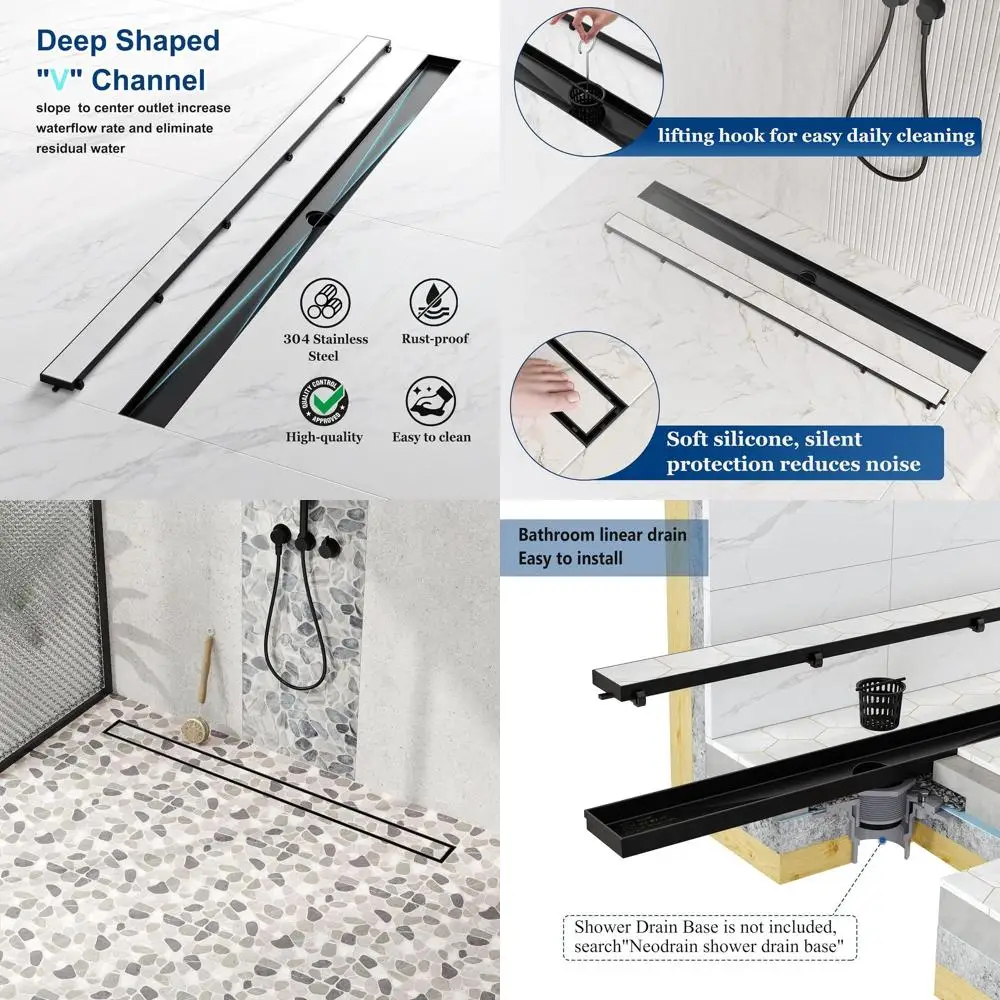 Deep Shaped "V" Channel

slope to center outlet increase waterflow rate and eliminate residual water

304 Stainless Steel

Rust-proof

QUALITY CONTROL APPROVED

High-quality

Easy to clean

lifting hook for easy daily cleaning

Soft silicone, silent protection reduces noise

Bathroom linear drain
Easy to install

Shower Drain Base is not included, search"Neodrain shower drain base"