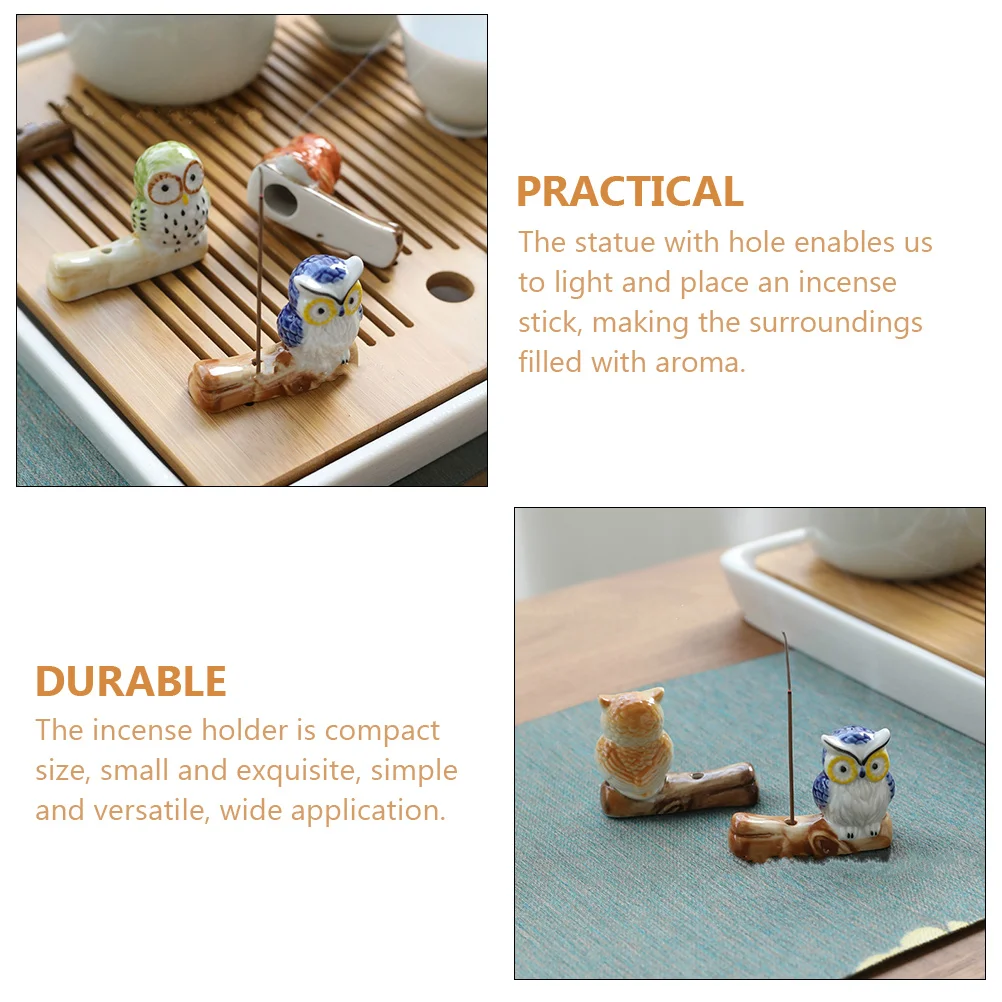 PRACTICAL
The statue with hole enables us to light and place an incense stick, making the surroundings filled with aroma.

DURABLE
The incense holder is compact size, small and exquisite, simple and versatile, wide application.