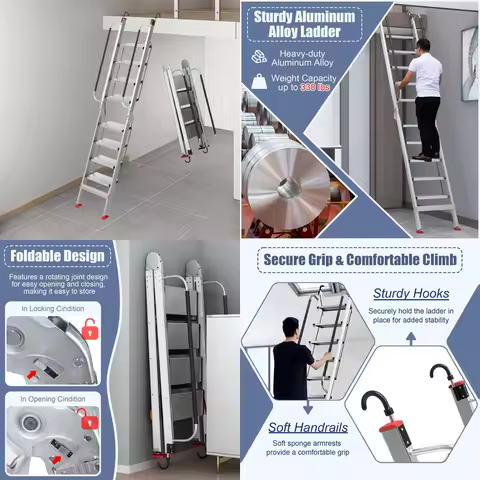 Sturdy Aluminum Alloy Ladder

Heavy-duty Aluminum Alloy

Weight Capacity up to 330 lbs

Foldable Design

Features a rotating joint design for easy opening and closing, making it easy to store

In Locking Cindition

In Opening Cindition

Secure Grip & Comfortable Climb

Sturdy Hooks

Securely hold the ladder in place for added stability

Soft Handrails

Soft sponge armrests provide a comfortable grip