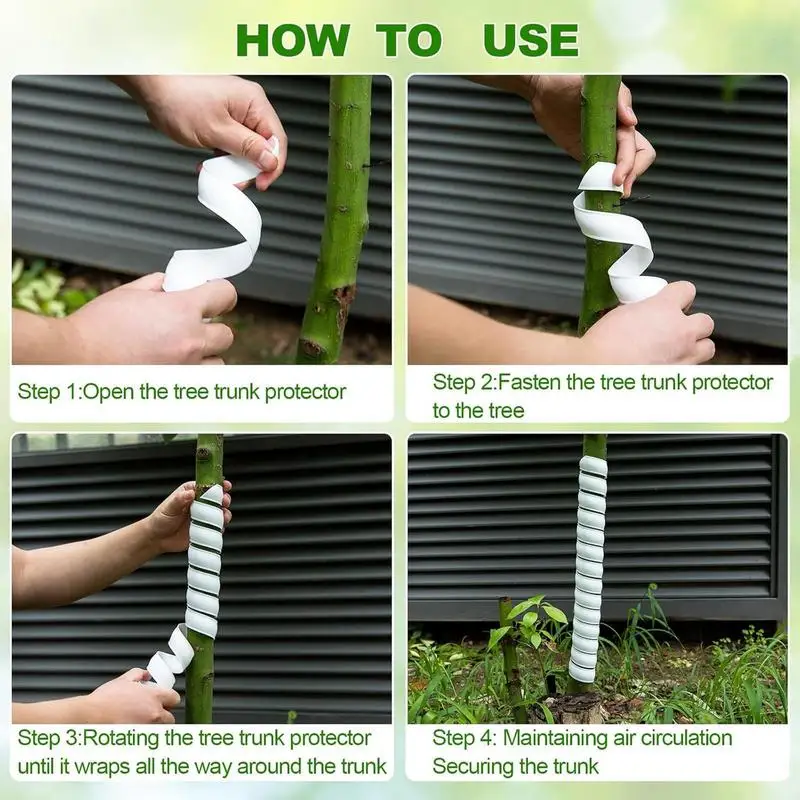 HOW TO USE

Step 1:Open the tree trunk protector

Step 2:Fasten the tree trunk protector to the tree

Step 3:Rotating the tree trunk protector until it wraps all the way around the trunk

Step 4: Maintaining air circulation Securing the trunk