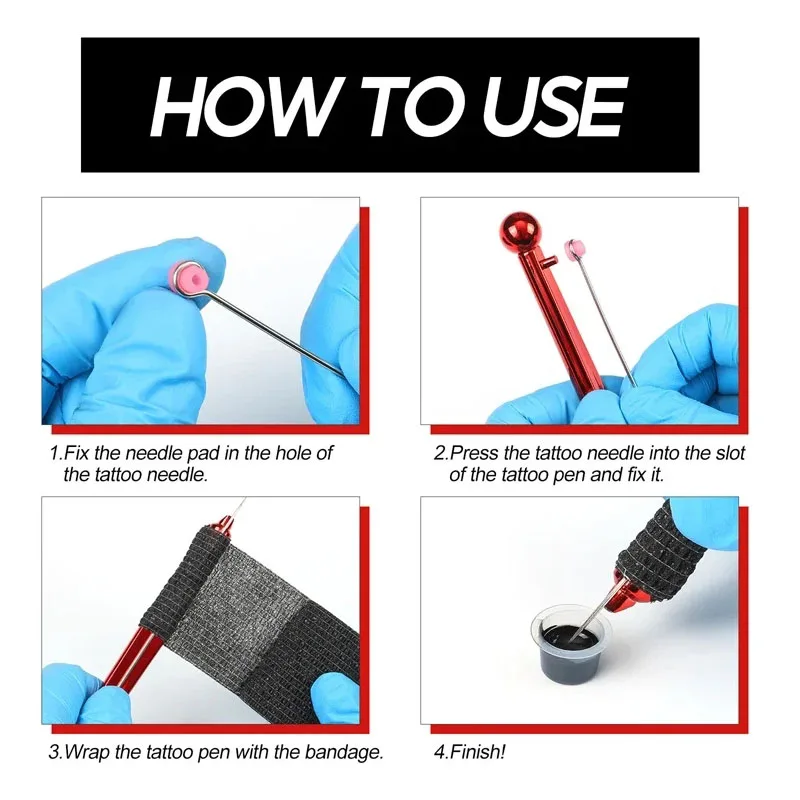 HOW TO USE

1.Fix the needle pad in the hole of the tattoo needle.

2.Press the tattoo needle into the slot of the tattoo pen and fix it.

3.Wrap the tattoo pen with the bandage.

4.Finish!