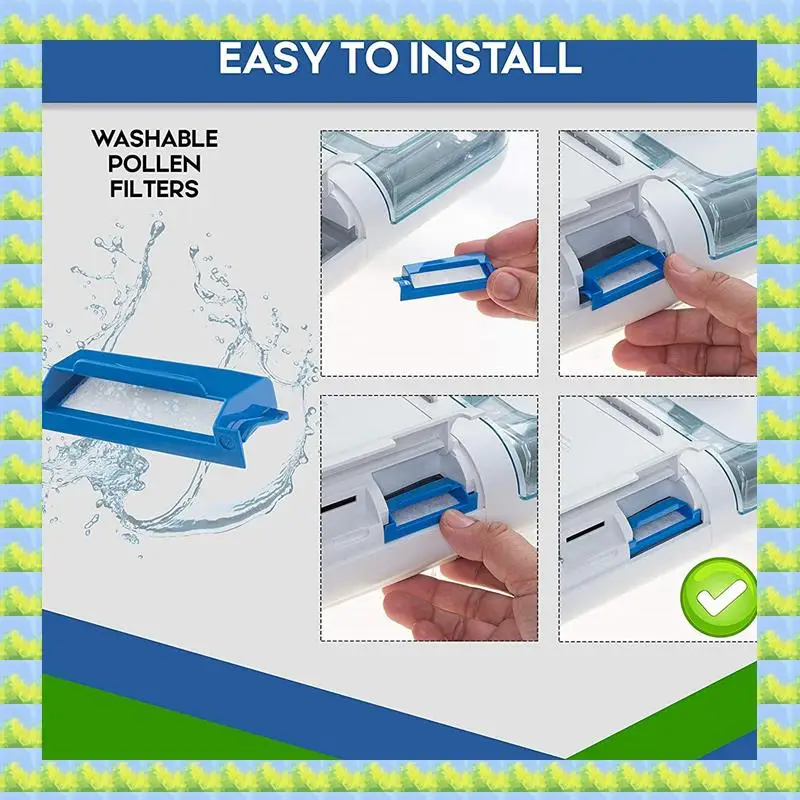 EASY TO INSTALL

WASHABLE POLLEN FILTERS