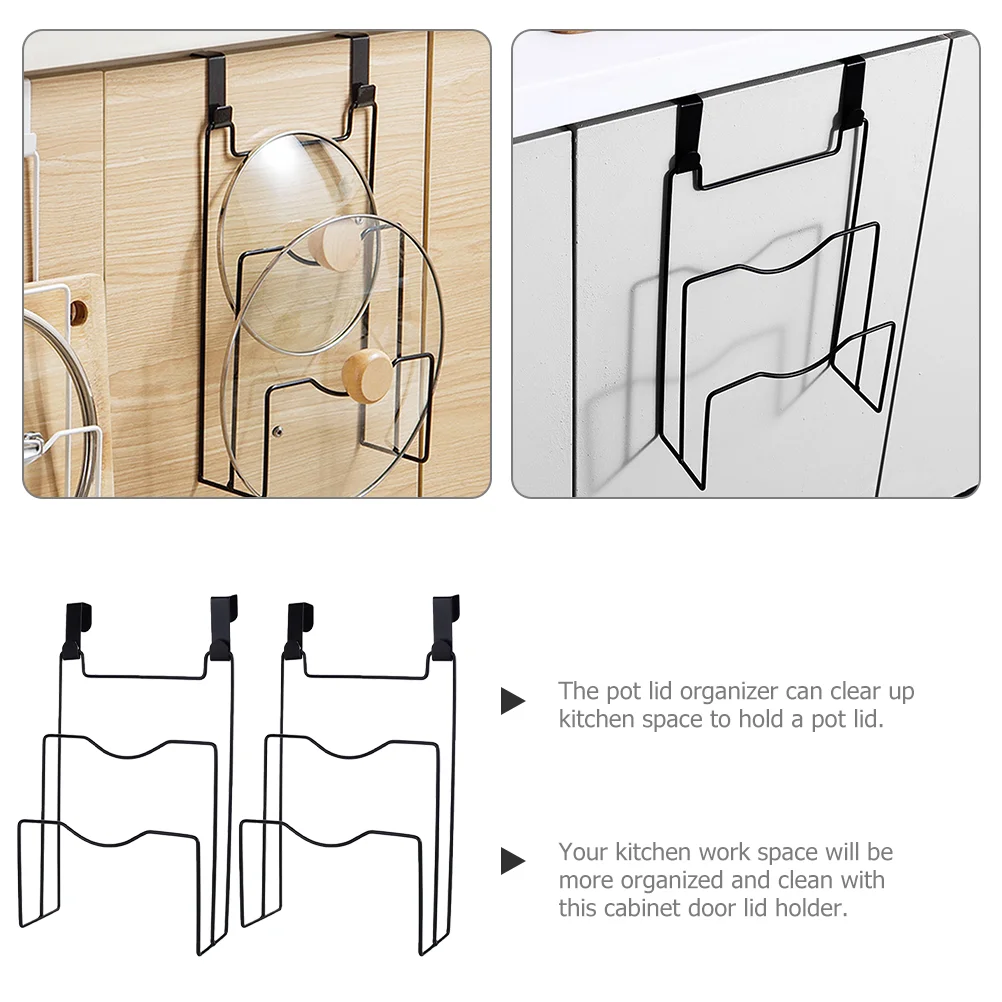 The pot lid organizer can clear up kitchen space to hold a pot lid.

Your kitchen work space will be more organized and clean with this cabinet door lid holder.