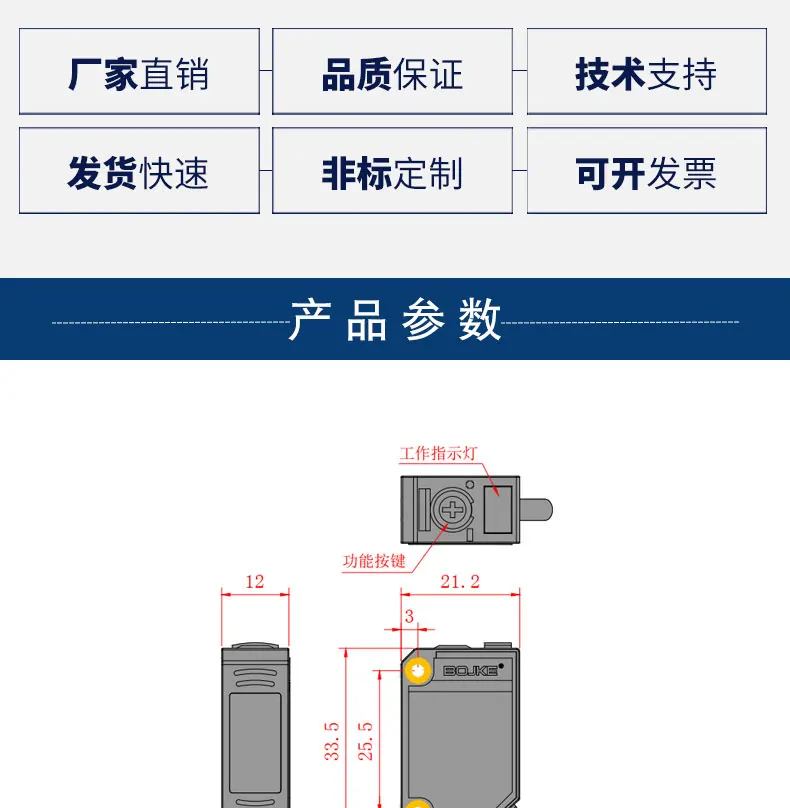 厂家直销

品质保证

技术支持

发货快速

非标定制

可开发票

产品参数

工作指示灯

功能按键

12

21.2

3

BOJKE

33.5

25.5