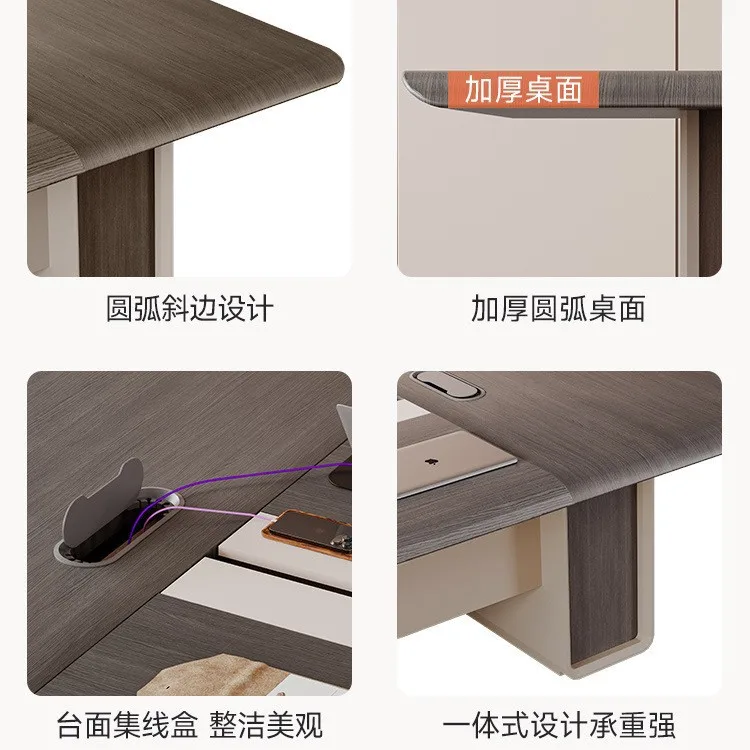 加厚桌面

圆弧斜边设计

加厚圆弧桌面

台面集线盒 整洁美观

一体式设计承重强