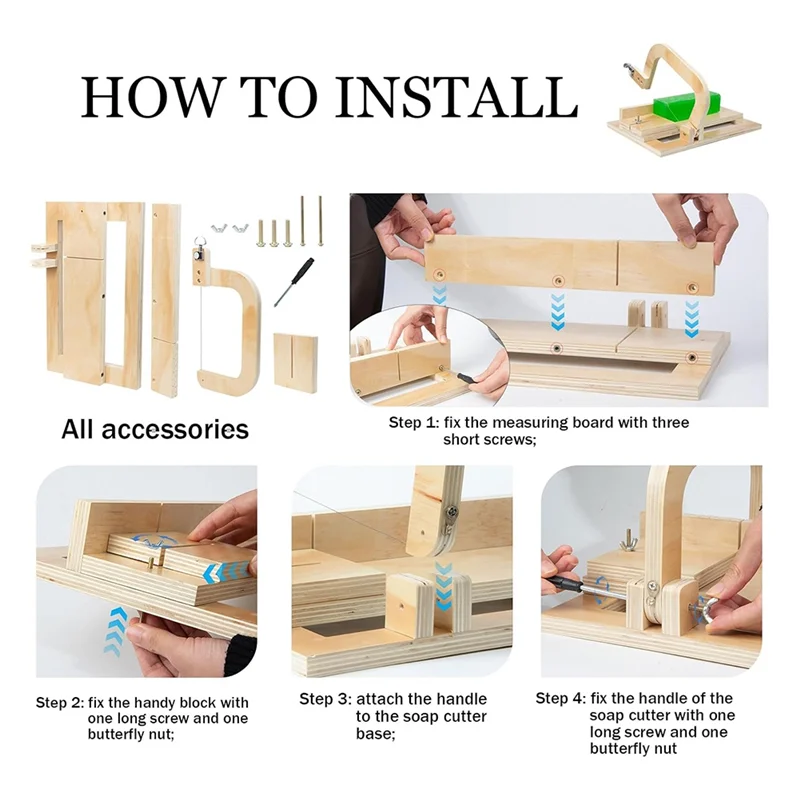 HOW TO INSTALL

All accessories

Step 1: fix the measuring board with three short screws;

Step 2: fix the handy block with one long screw and one butterfly nut;

Step 3: attach the handle to the soap cutter base;

Step 4: fix the handle of the soap cutter with one long screw and one butterfly nut