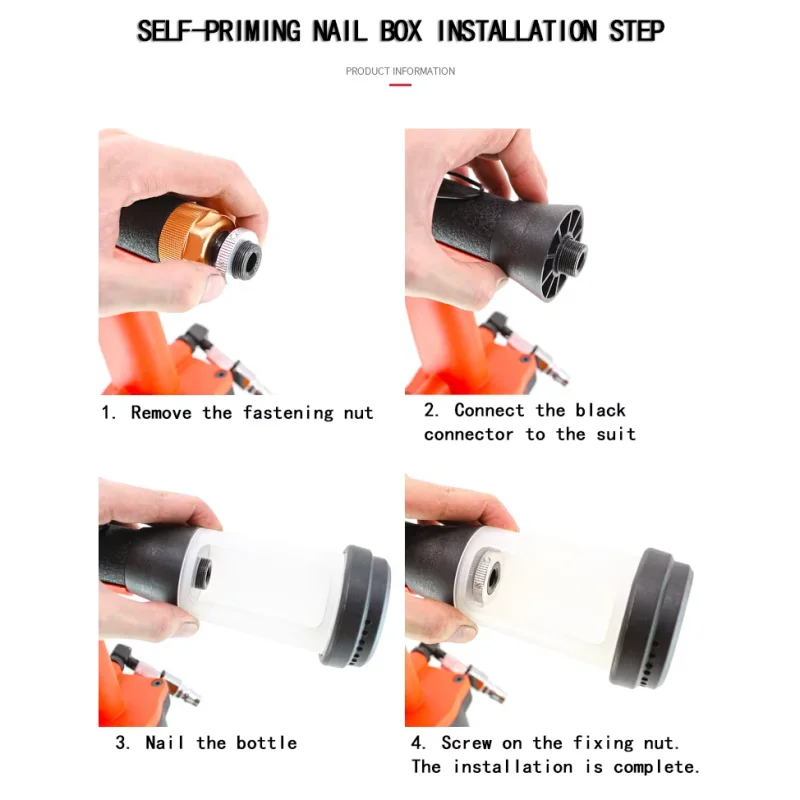 SELF-PRIMING NAIL BOX INSTALLATION STEP

PRODUCT INFORMATION

1. Remove the fastening nut

2. Connect the black connector to the suit

3. Nail the bottle

4. Screw on the fixing nut. The installation is complete.