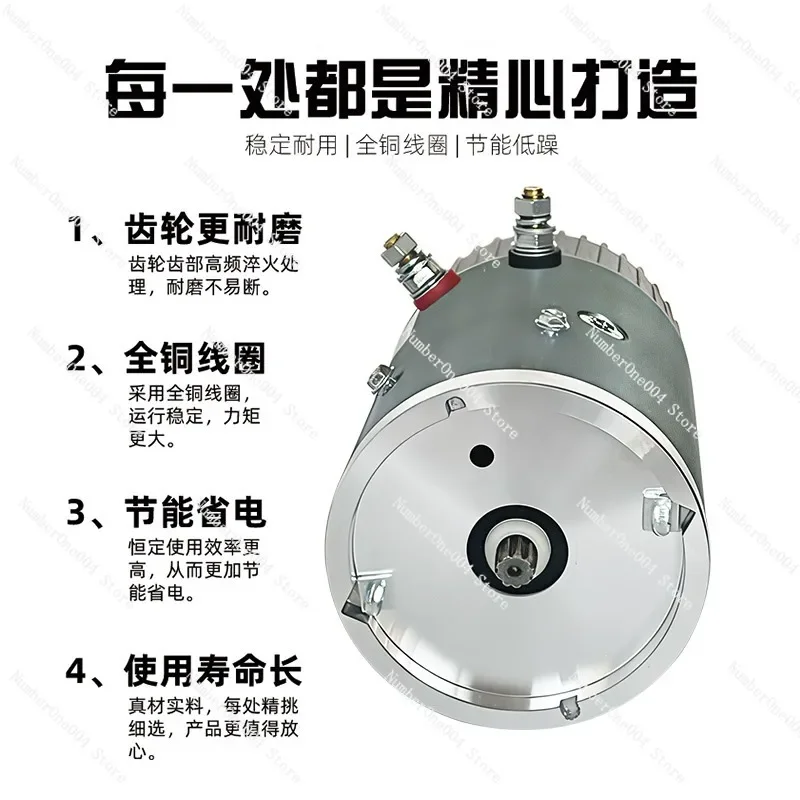 每一处都是精心打造

稳定耐用 | 全铜线圈 | 节能低躁

1、齿轮更耐磨
齿轮齿部高频淬火处理，耐磨不易断。

2、全铜线圈
采用全铜线圈，运行稳定，力矩更大。

3、节能省电
恒定使用效率更高，从而更加节能省电。

4、使用寿命长
真材实料，每处精挑细选，产品更值得放心。

NumberOne004 Store