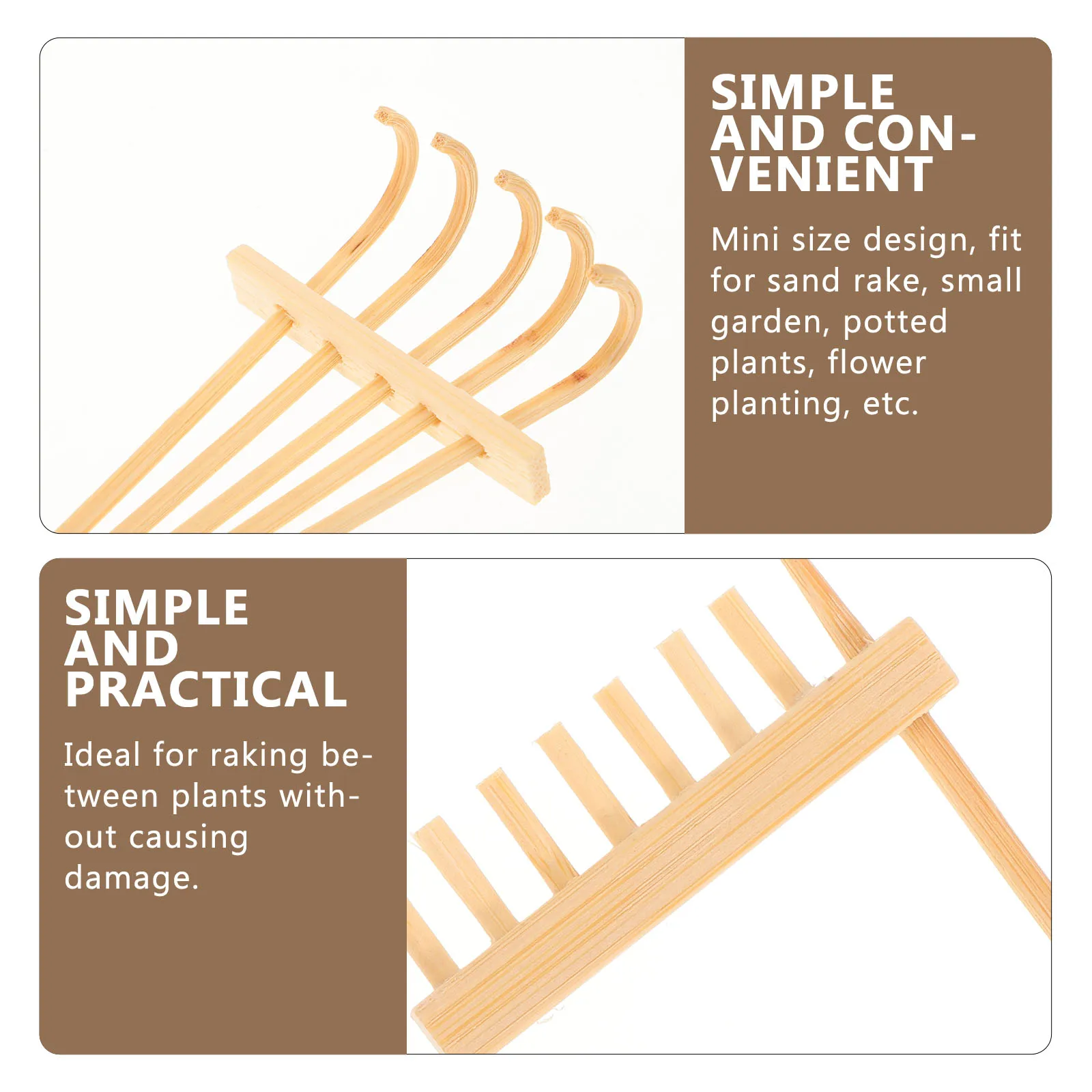 SIMPLE AND CONVENIENT

Mini size design, fit for sand rake, small garden, potted plants, flower planting, etc.

SIMPLE AND PRACTICAL

Ideal for raking between plants without causing damage.