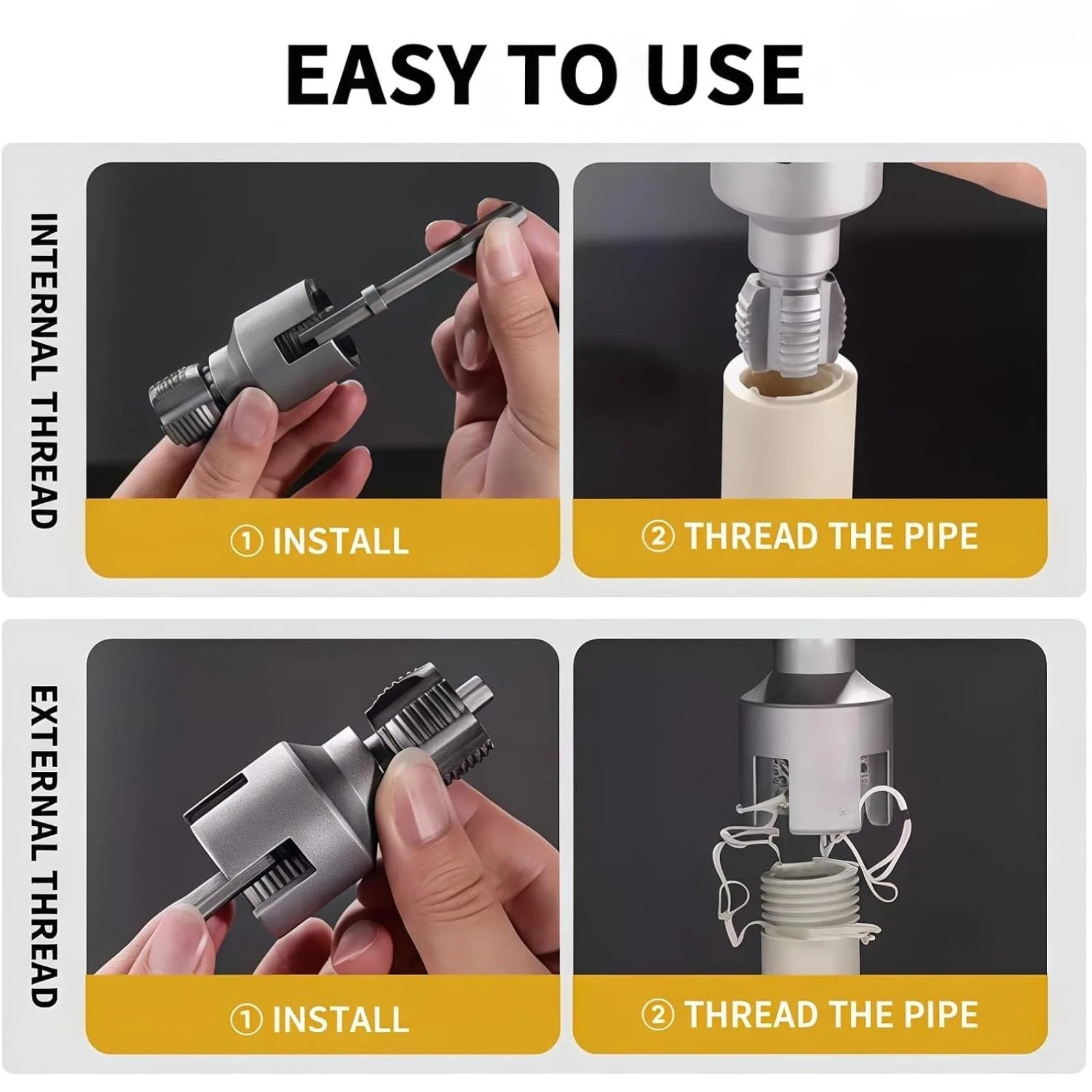 EASY TO USE

INTERNAL THREAD

① INSTALL

② THREAD THE PIPE

EXTERNAL THREAD

① INSTALL

② THREAD THE PIPE