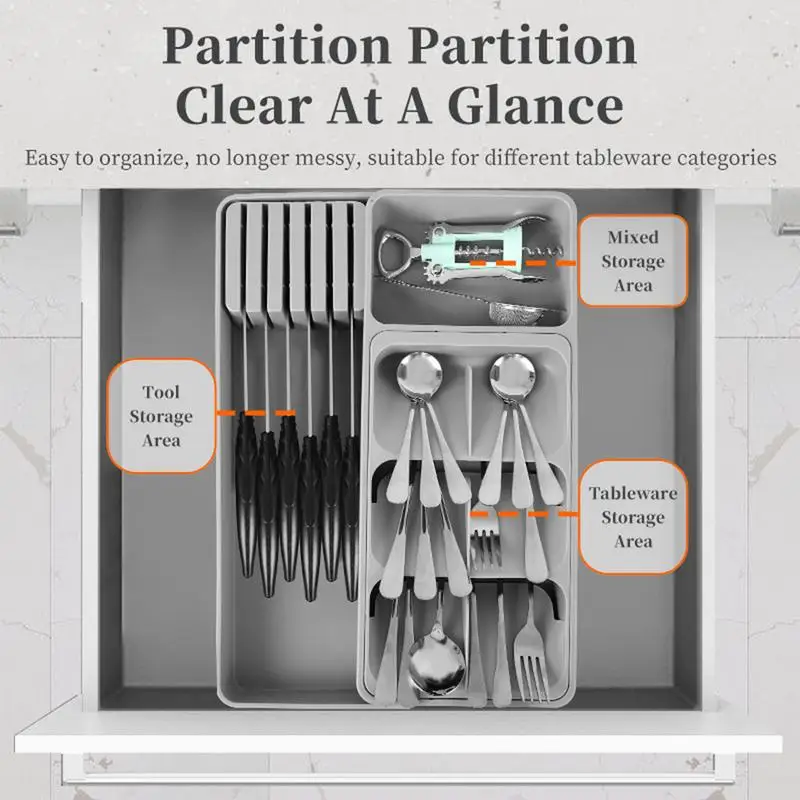 Partition Partition
Clear At A Glance

Easy to organize, no longer messy, suitable for different tableware categories

Mixed Storage Area

Tool Storage Area

Tableware Storage Area