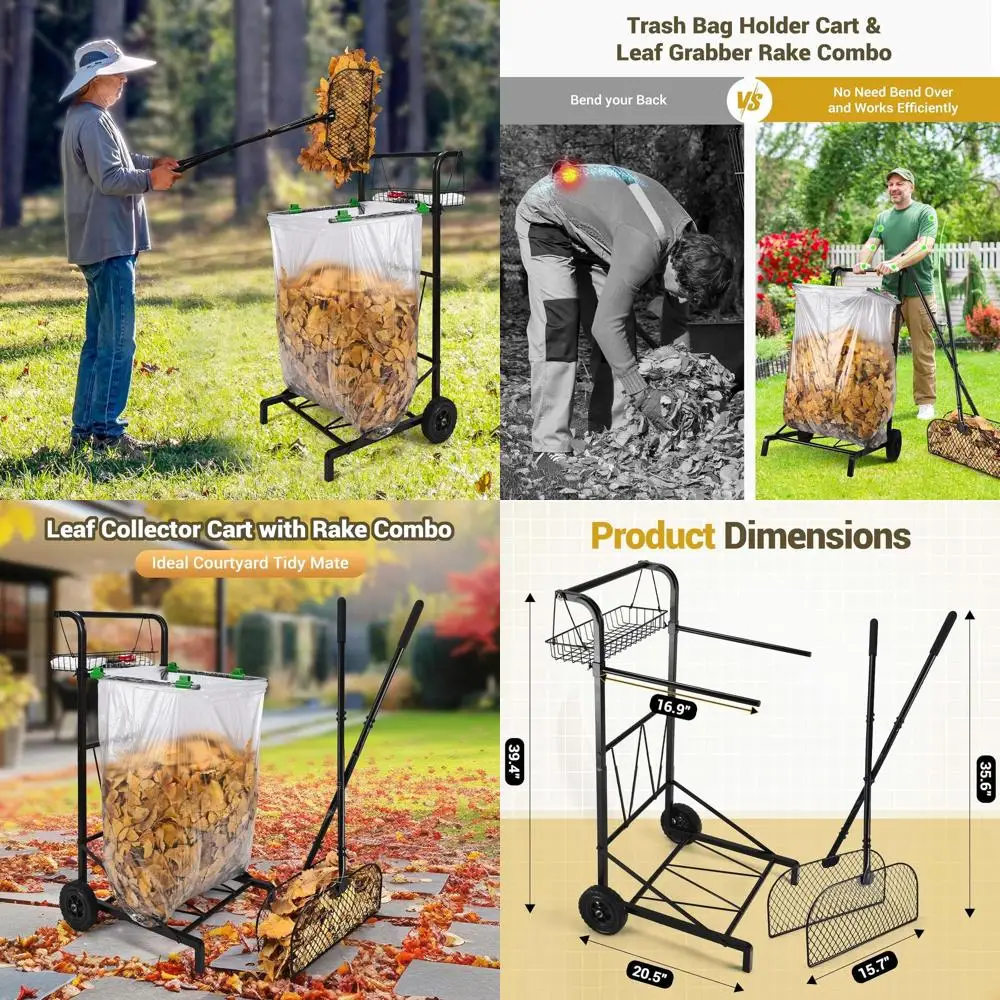 Trash Bag Holder Cart & Leaf Grabber Rake Combo

Bend your Back

VS

No Need Bend Over and Works Efficiently

Leaf Collector Cart with Rake Combo

Ideal Courtyard Tidy Mate

Product Dimensions

16.9"

39.4"

35.6"

20.5"

15.7"