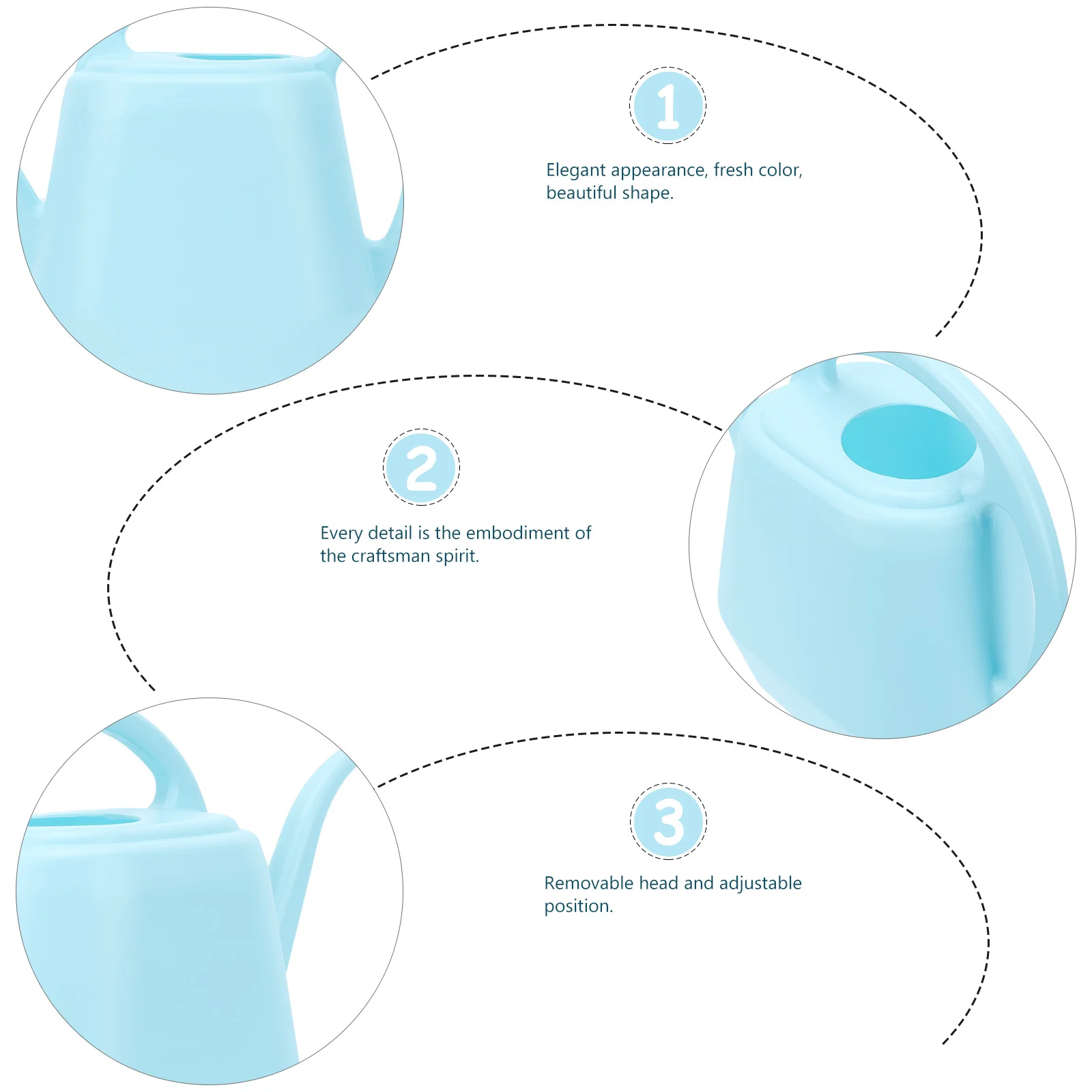 1

Elegant appearance, fresh color, beautiful shape.

2

Every detail is the embodiment of the craftsman spirit.

3

Removable head and adjustable position.