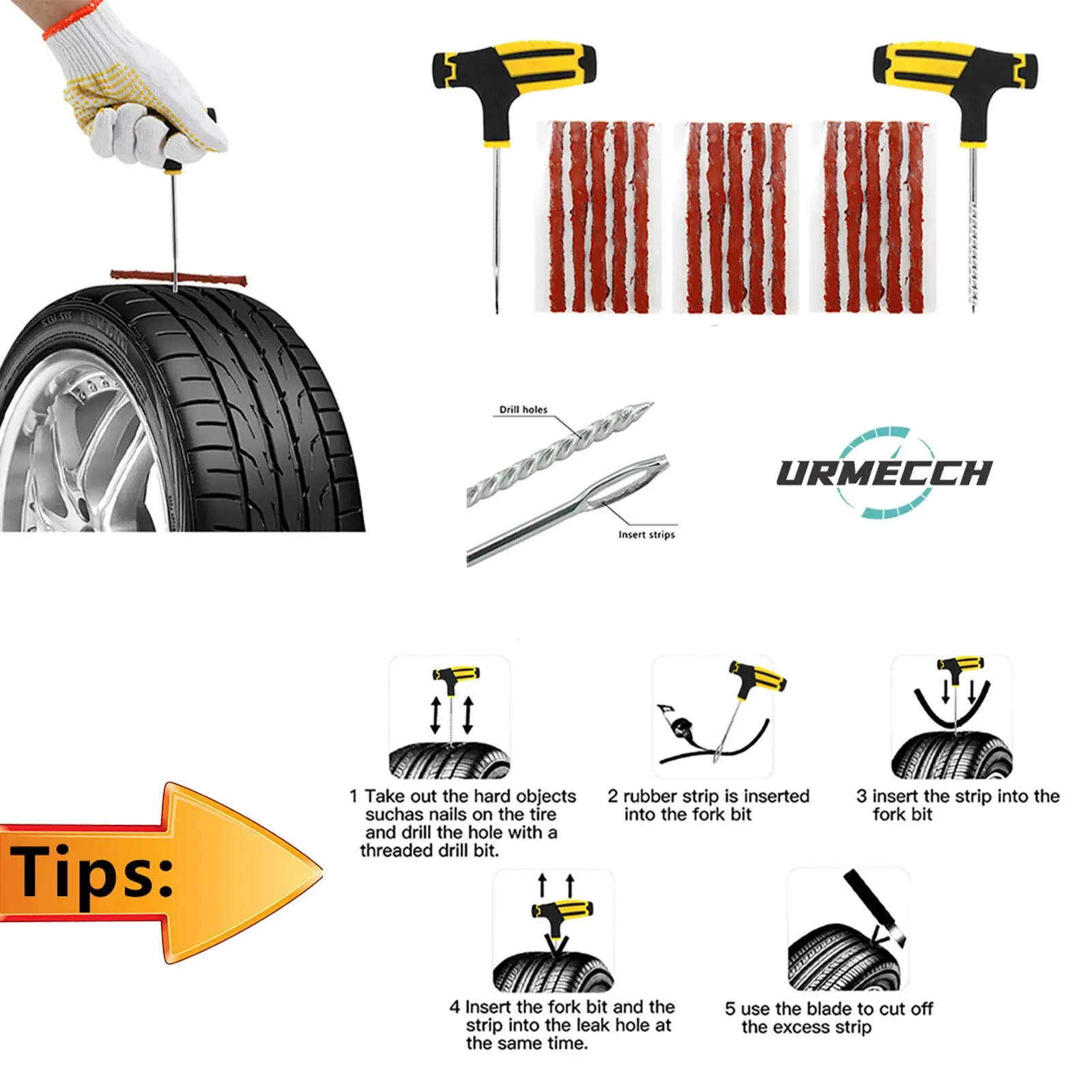 Drill holes

Insert strips

URMECCH

Tips:

1 Take out the hard objects suchas nails on the tire and drill the hole with a threaded drill bit.

2 rubber strip is inserted into the fork bit

3 insert the strip into the fork bit

4 Insert the fork bit and the strip into the leak hole at the same time.

5 use the blade to cut off the excess strip