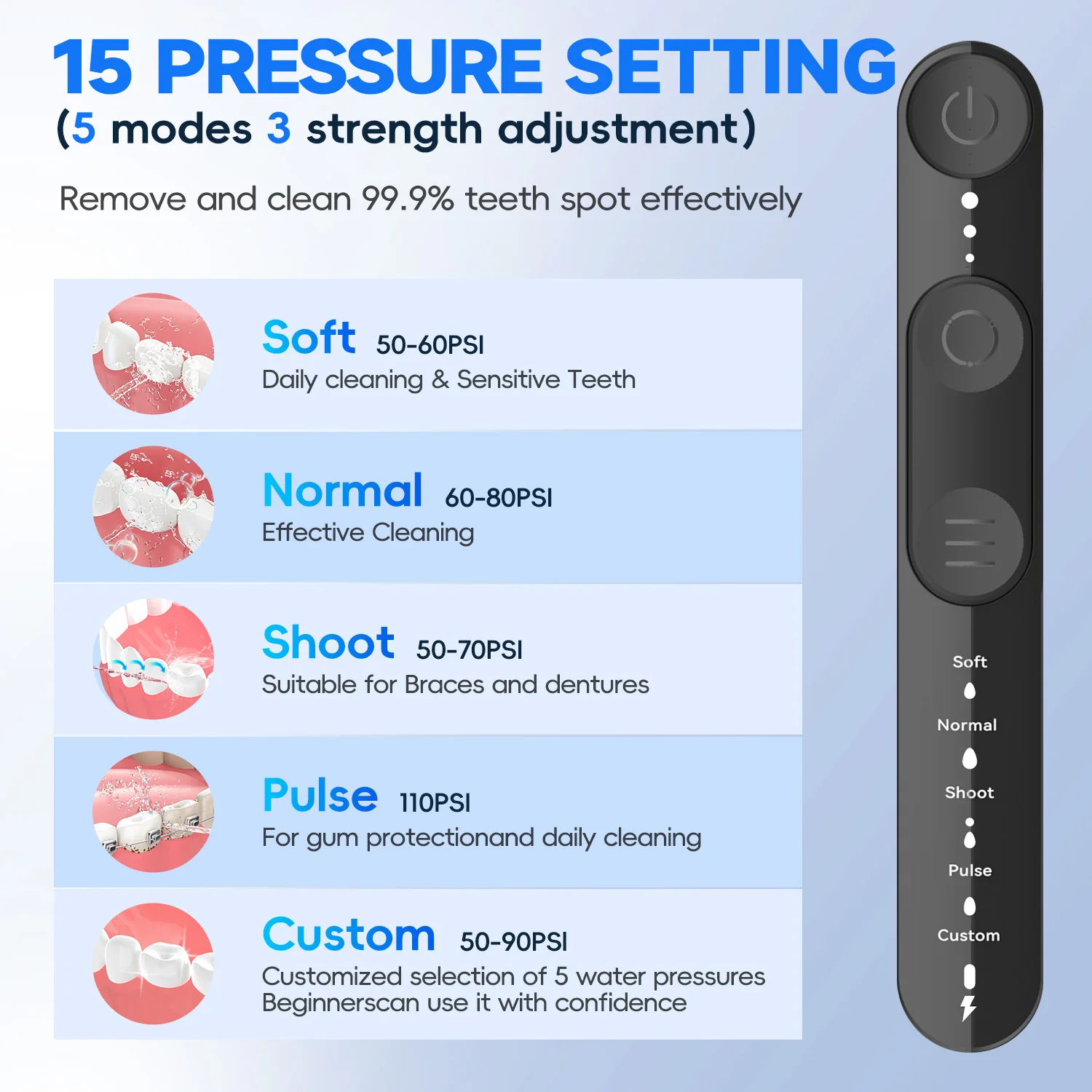 15 PRESSURE SETTING
(5 modes 3 strength adjustment)

Remove and clean 99.9% teeth spot effectively

Soft 50-60PSI
Daily cleaning & Sensitive Teeth

Normal 60-80PSI
Effective Cleaning

Shoot 50-70PSI
Suitable for Braces and dentures

Pulse 110PSI
For gum protectionand daily cleaning

Custom 50-90PSI
Customized selection of 5 water pressures
Beginnerscan use it with confidence

Soft
Normal
Shoot
Pulse
Custom