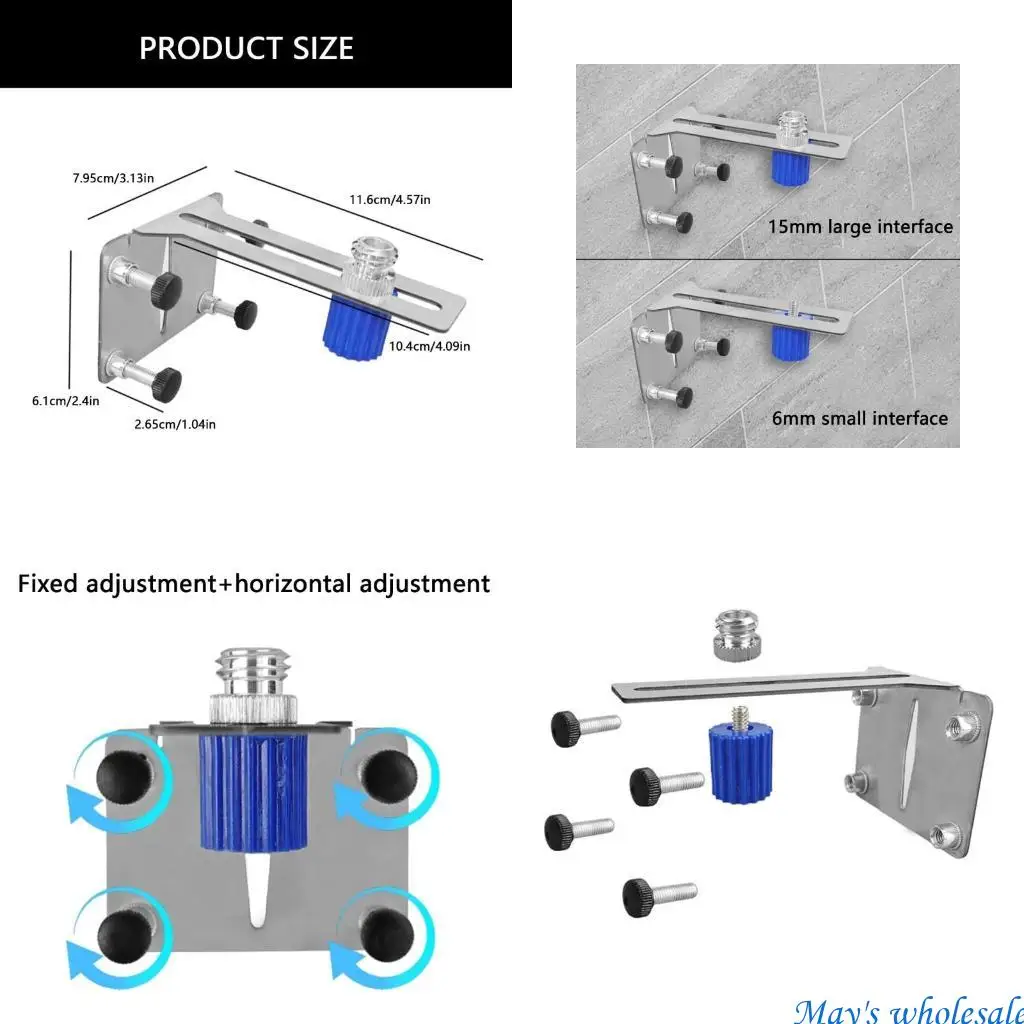 PRODUCT SIZE

7.95cm/3.13in

11.6cm/4.57in

10.4cm/4.09in

6.1cm/2.4in

2.65cm/1.04in

15mm large interface

6mm small interface

Fixed adjustment+horizontal adjustment

May's wholesale