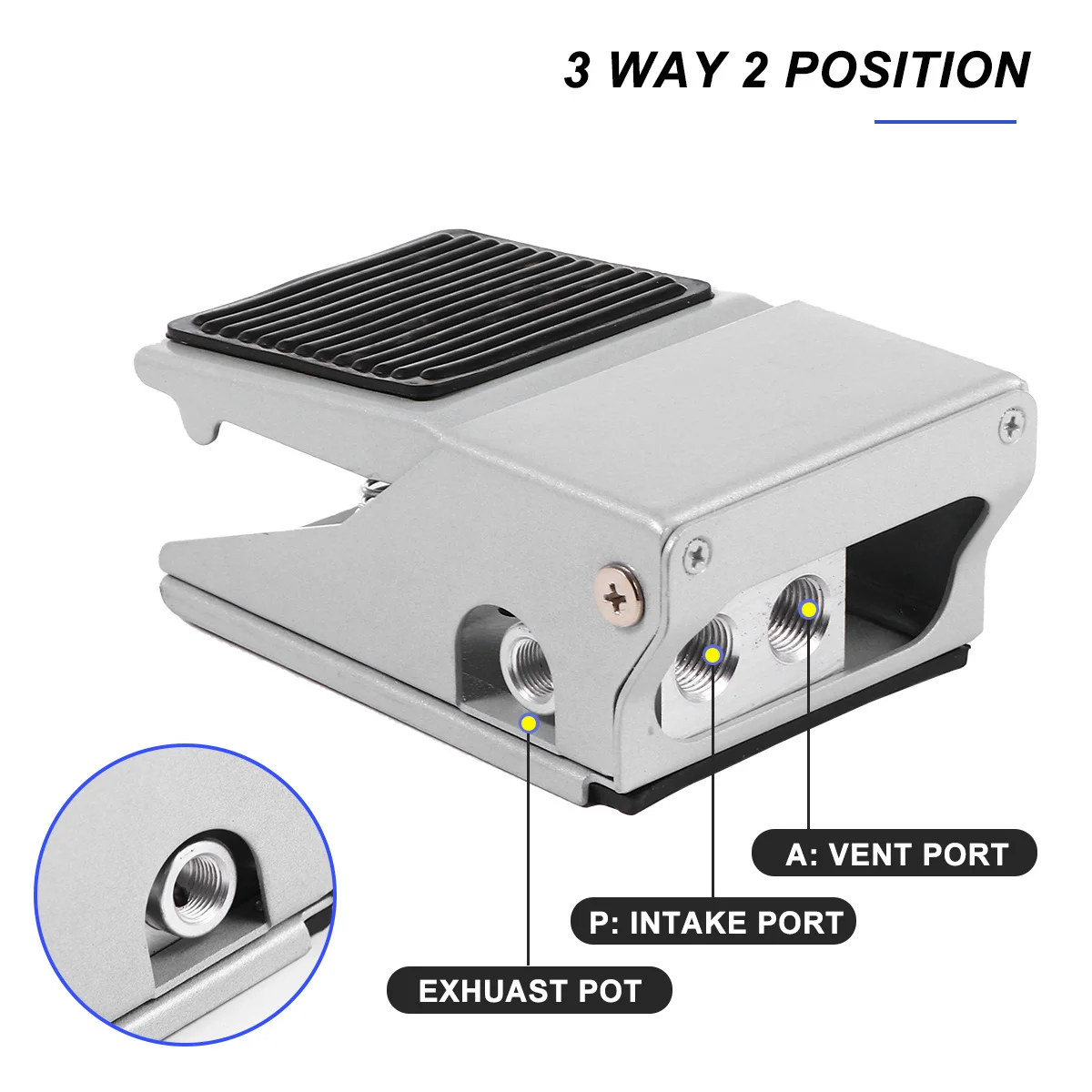 3 WAY 2 POSITION

A: VENT PORT

P: INTAKE PORT

EXHUAST POT