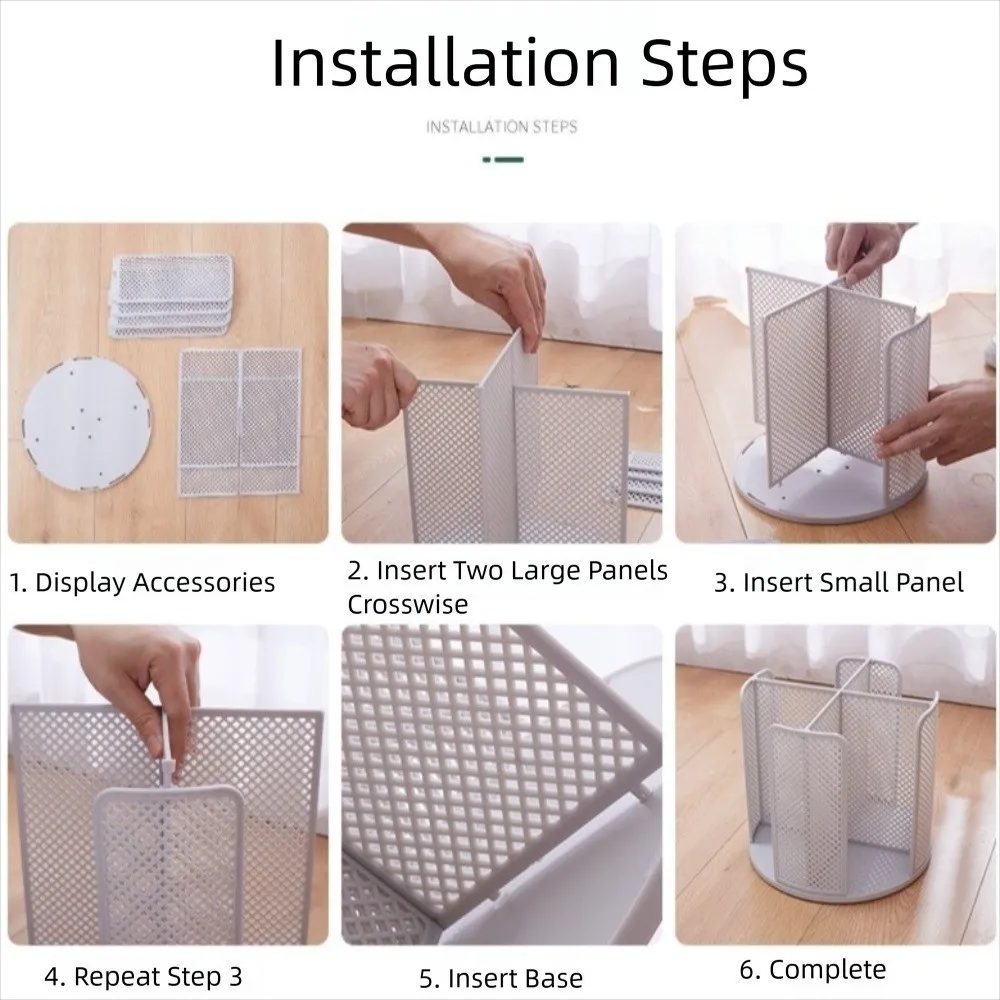 Installation Steps

INSTALLATION STEPS

1. Display Accessories

2. Insert Two Large Panels Crosswise

3. Insert Small Panel

4. Repeat Step 3

5. Insert Base

6. Complete