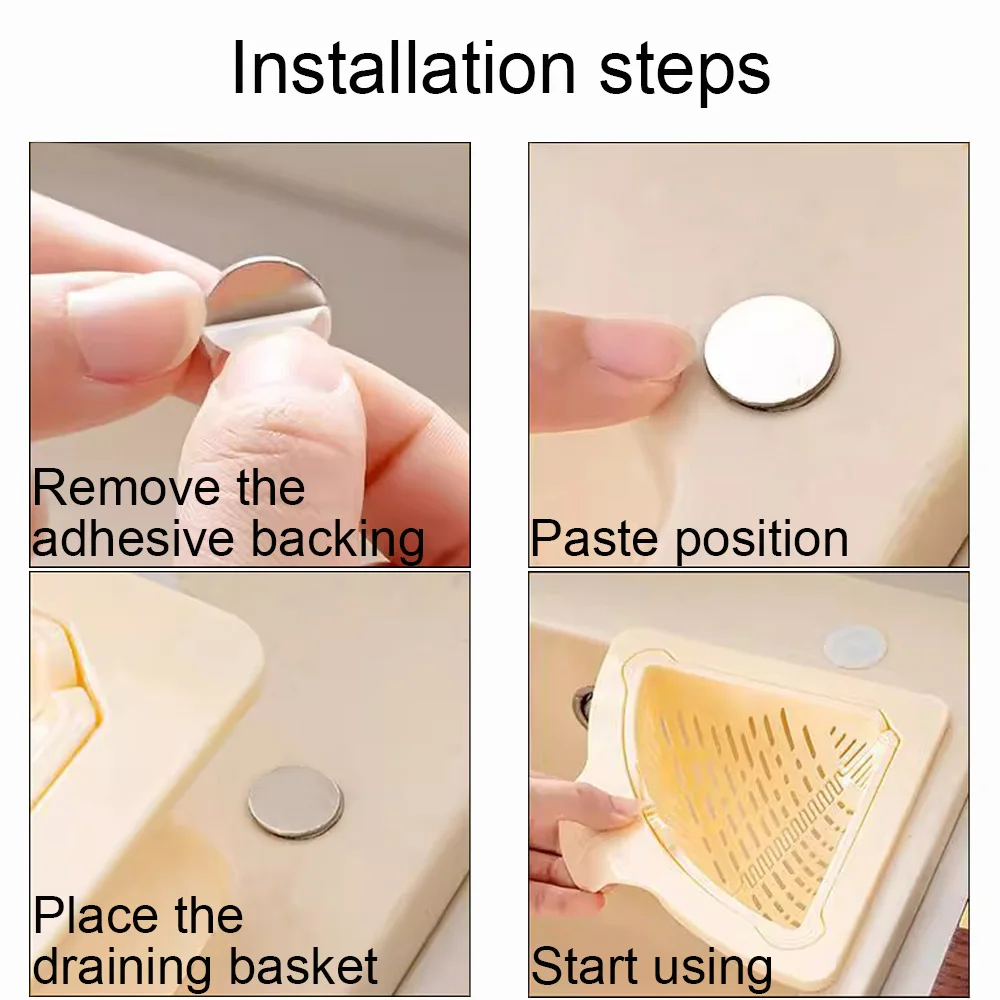 Installation steps

Remove the adhesive backing

Paste position

Place the draining basket

Start using