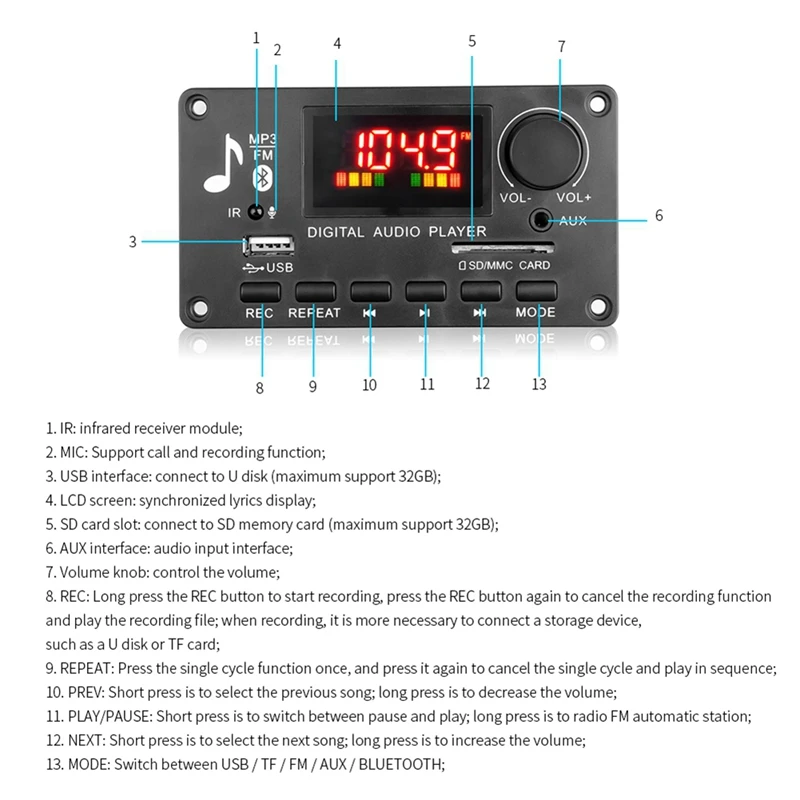 1 2 4 5 7

MP3
FM

IR

104.9 FM

VOL- VOL+

AUX 6

3

DIGITAL AUDIO PLAYER

USB

SD/MMC CARD

REC REPEAT MODE

8 9 10 11 12 13

1. IR: infrared receiver module;
2. MIC: Support call and recording function;
3. USB interface: connect to U disk (maximum support 32GB);
4. LCD screen: synchronized lyrics display;
5. SD card slot: connect to SD memory card (maximum support 32GB);
6. AUX interface: audio input interface;
7. Volume knob: control the volume;
8. REC: Long press the REC button to start recording, press the REC button again to cancel the recording function and play the recording file; when recording, it is more necessary to connect a storage device, such as a U disk or TF card;
9. REPEAT: Press the single cycle function once, and press it again to cancel the single cycle and play in sequence;
10. PREV: Short press is to select the previous song; long press is to decrease the volume;
11. PLAY/PAUSE: Short press is to switch between pause and play; long press is to radio FM automatic station;
12. NEXT: Short press is to select the next song; long press is to increase the volume;
13. MODE: Switch between USB / TF / FM / AUX / BLUETOOTH;