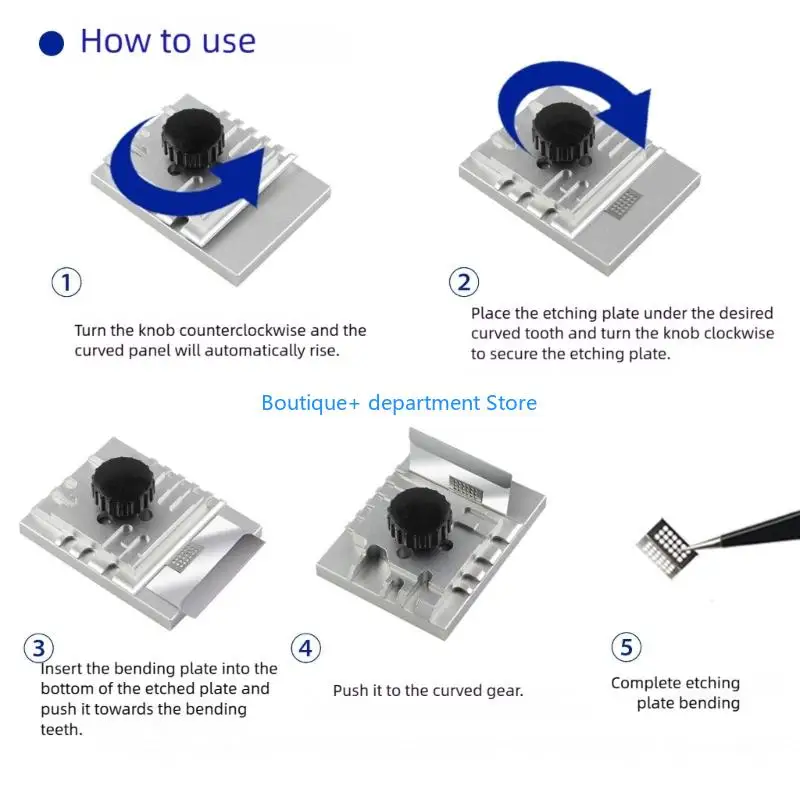 How to use

1

Turn the knob counterclockwise and the curved panel will automatically rise.

2

Place the etching plate under the desired curved tooth and turn the knob clockwise to secure the etching plate.

Boutique+ department Store

3

Insert the bending plate into the bottom of the etched plate and push it towards the bending teeth.

4

Push it to the curved gear.

5

Complete etching plate bending