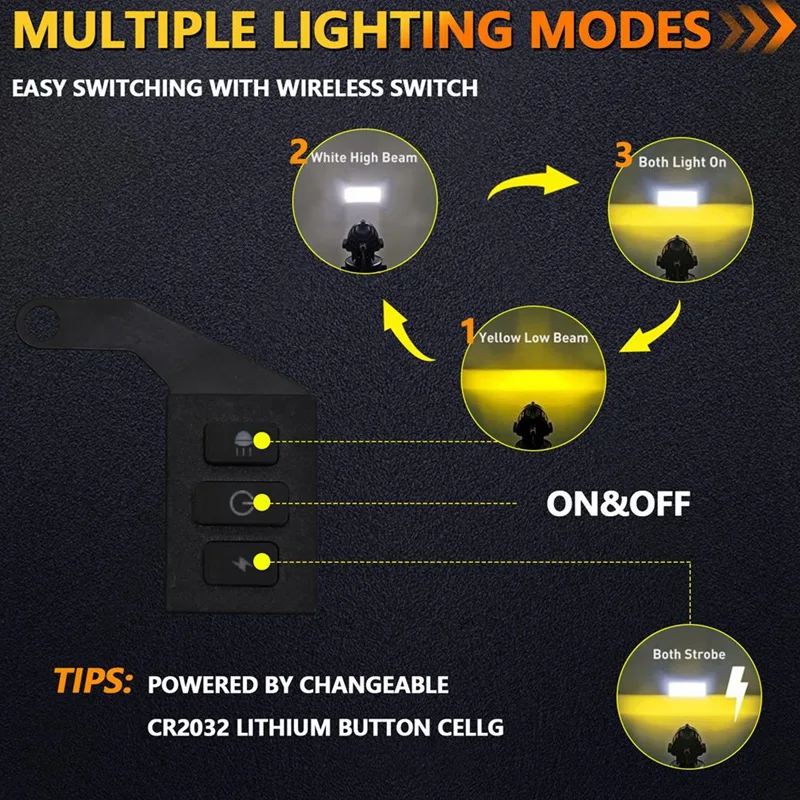 MULTIPLE LIGHTING MODES

EASY SWITCHING WITH WIRELESS SWITCH

2 White High Beam

3 Both Light On

1 Yellow Low Beam

ON&OFF

Both Strobe

TIPS: POWERED BY CHANGEABLE CR2032 LITHIUM BUTTON CELLG