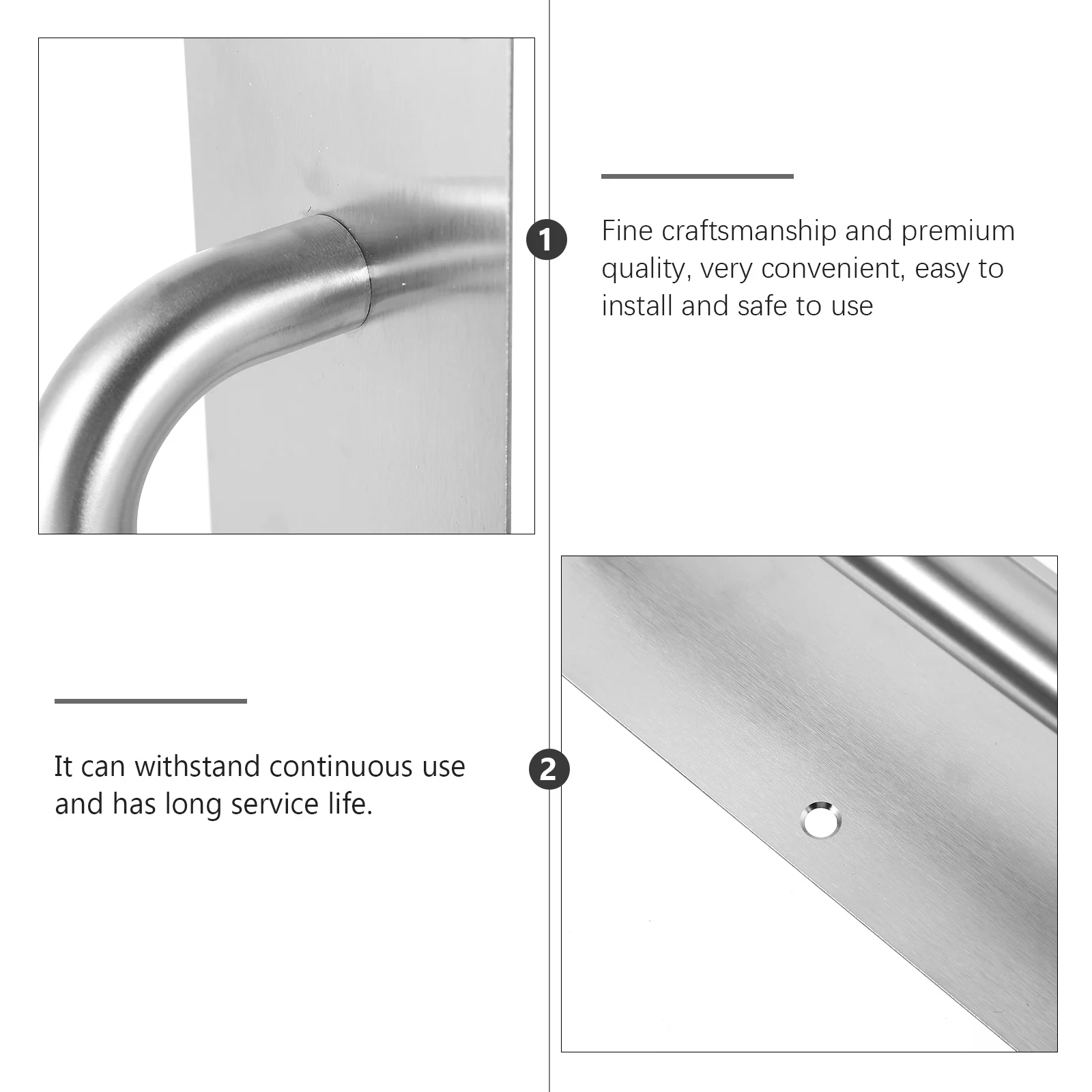 1

Fine craftsmanship and premium quality, very convenient, easy to install and safe to use

It can withstand continuous use and has long service life.

2