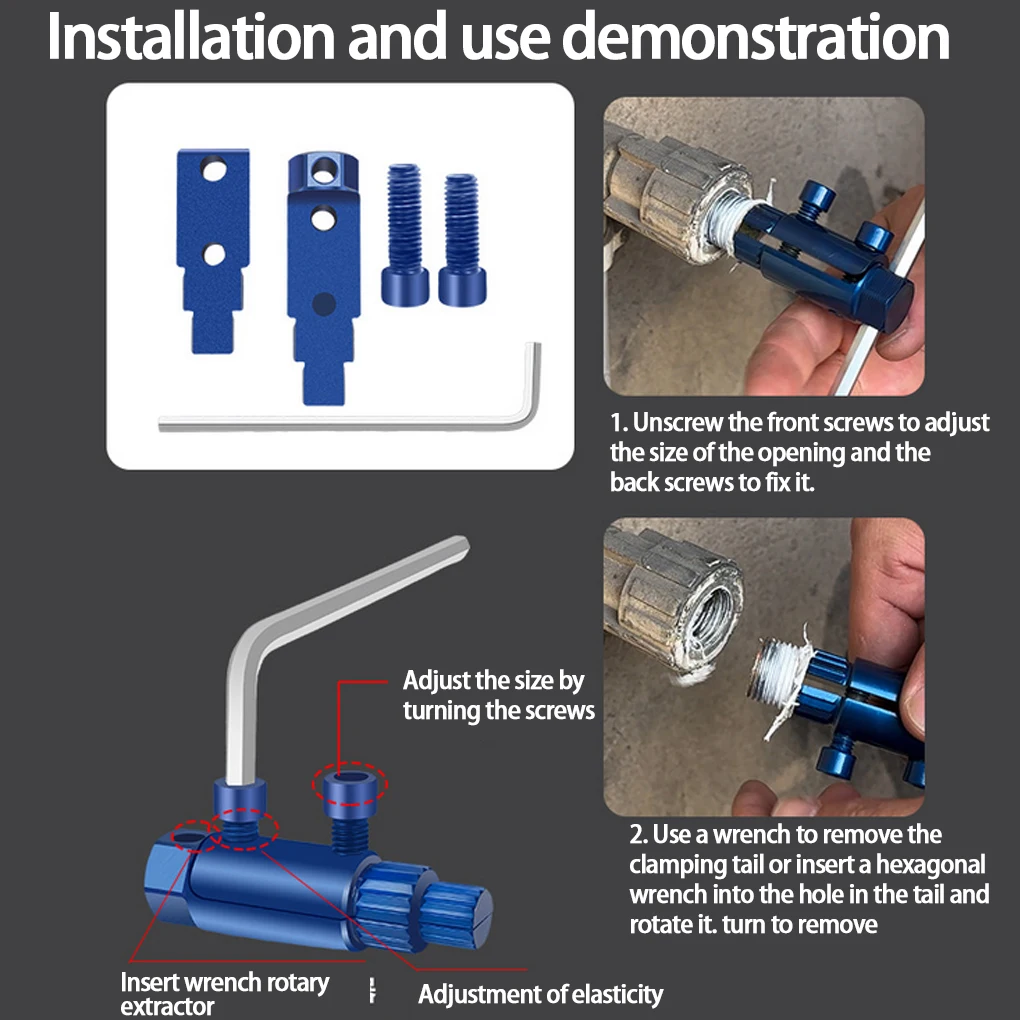 Installation and use demonstration

1. Unscrew the front screws to adjust the size of the opening and the back screws to fix it.

Adjust the size by turning the screws

2. Use a wrench to remove the clamping tail or insert a hexagonal wrench into the hole in the tail and rotate it. turn to remove

Insert wrench rotary extractor

Adjustment of elasticity