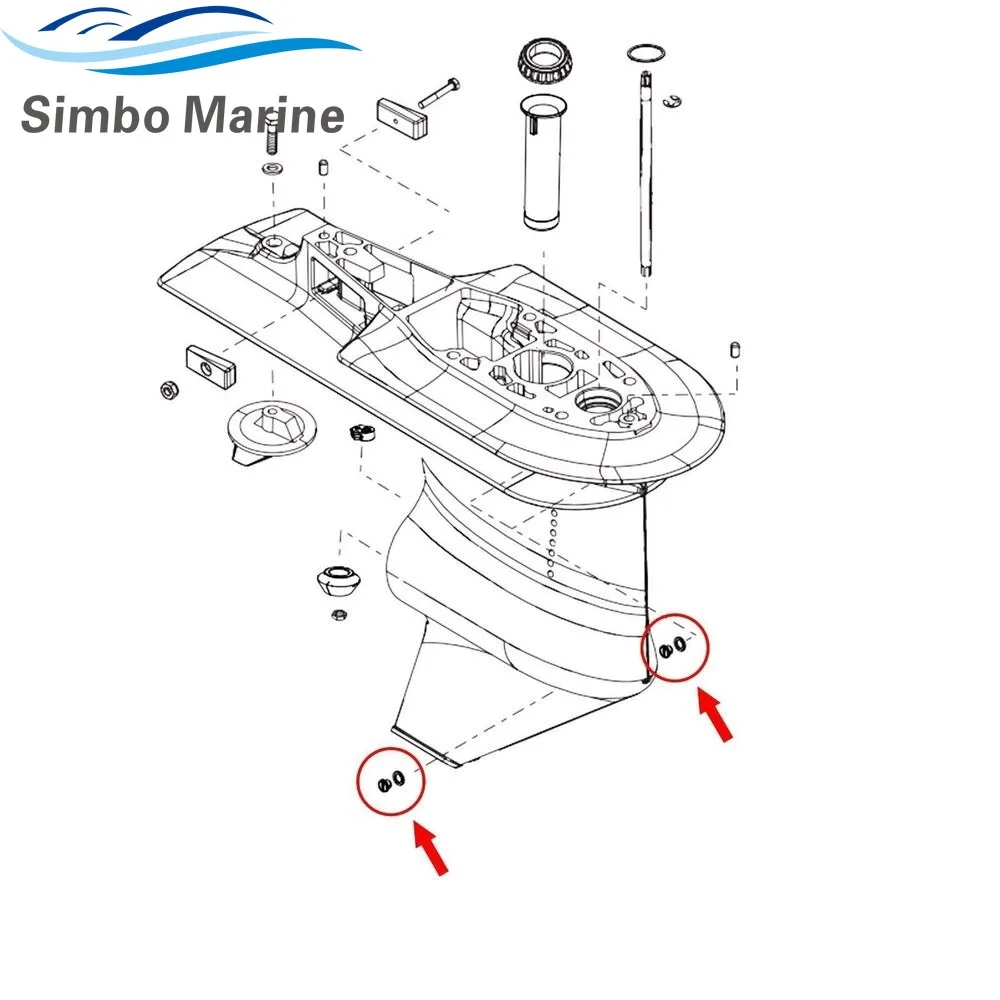 Simbo Marine