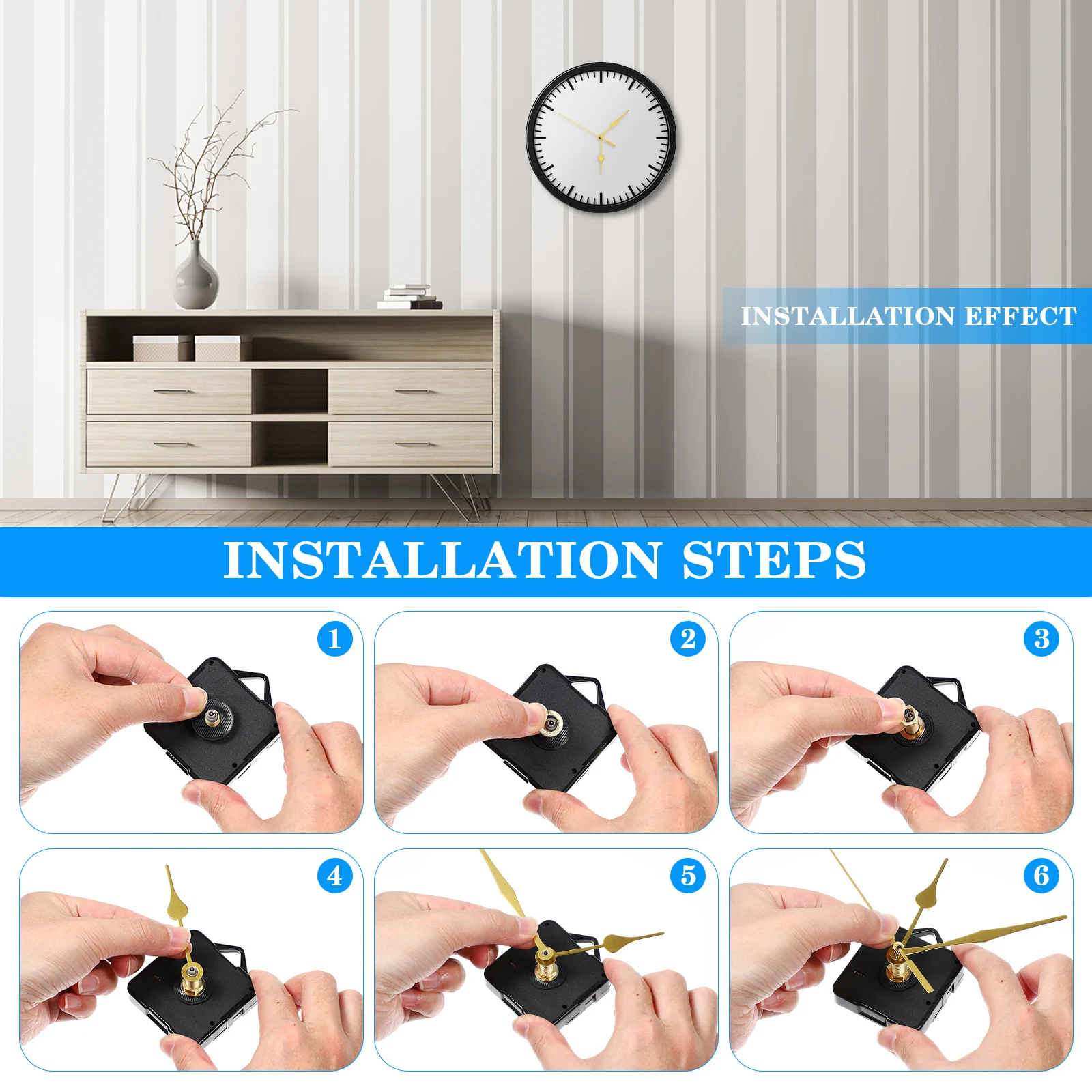 INSTALLATION EFFECT

INSTALLATION STEPS

1

2

3

4

5

6