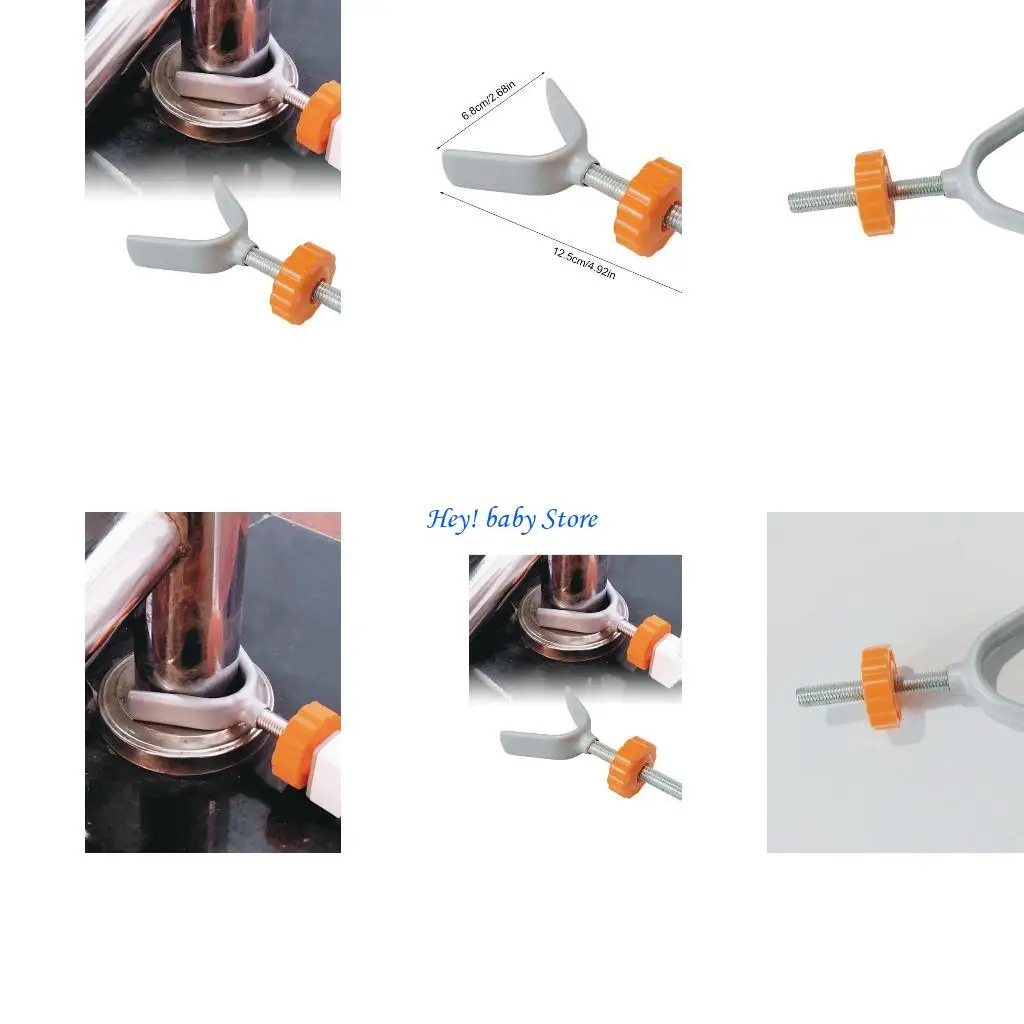 6.8cm/2.68in

12.5cm/4.92in

Hey! baby Store