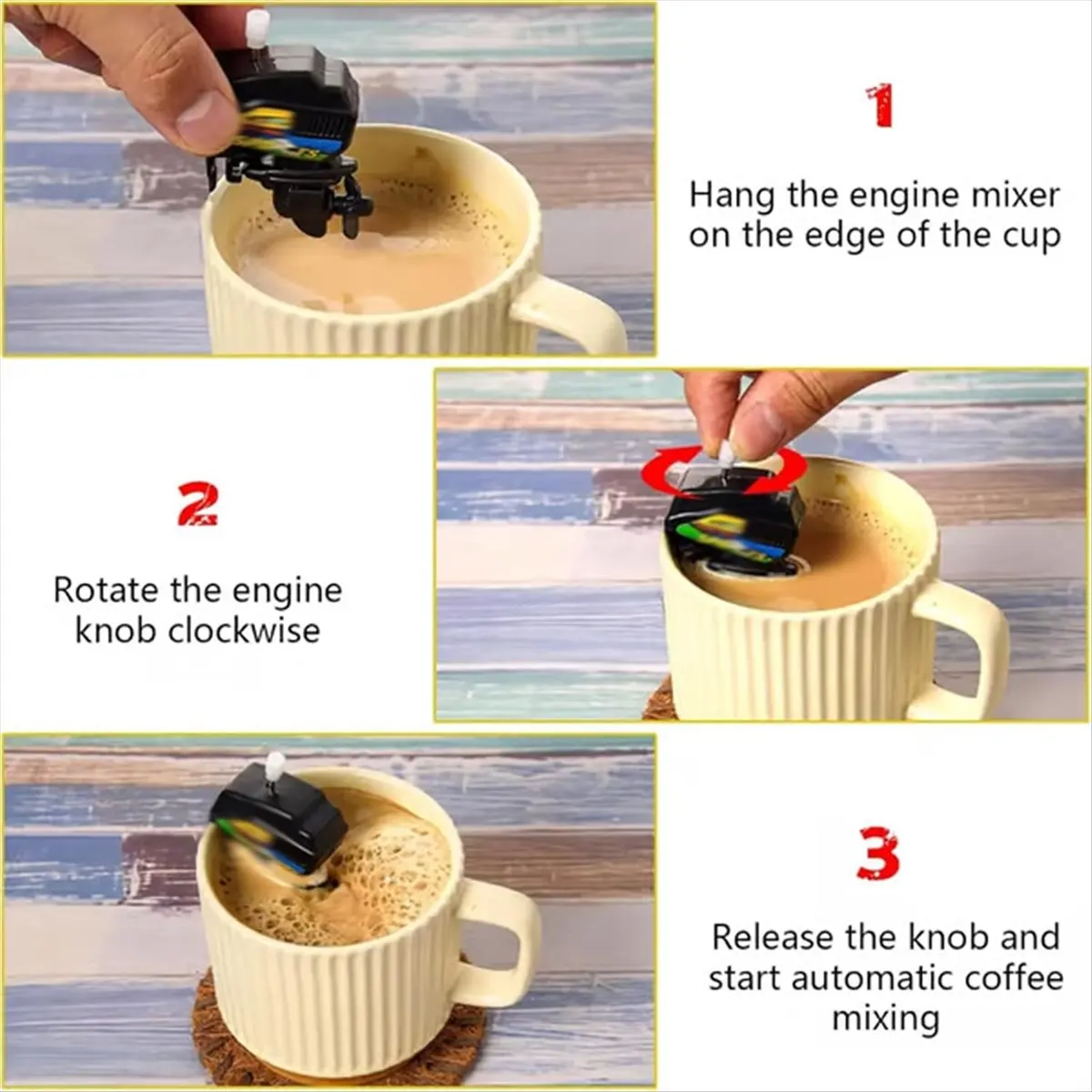 1

Hang the engine mixer on the edge of the cup

2

Rotate the engine knob clockwise

3

Release the knob and start automatic coffee mixing