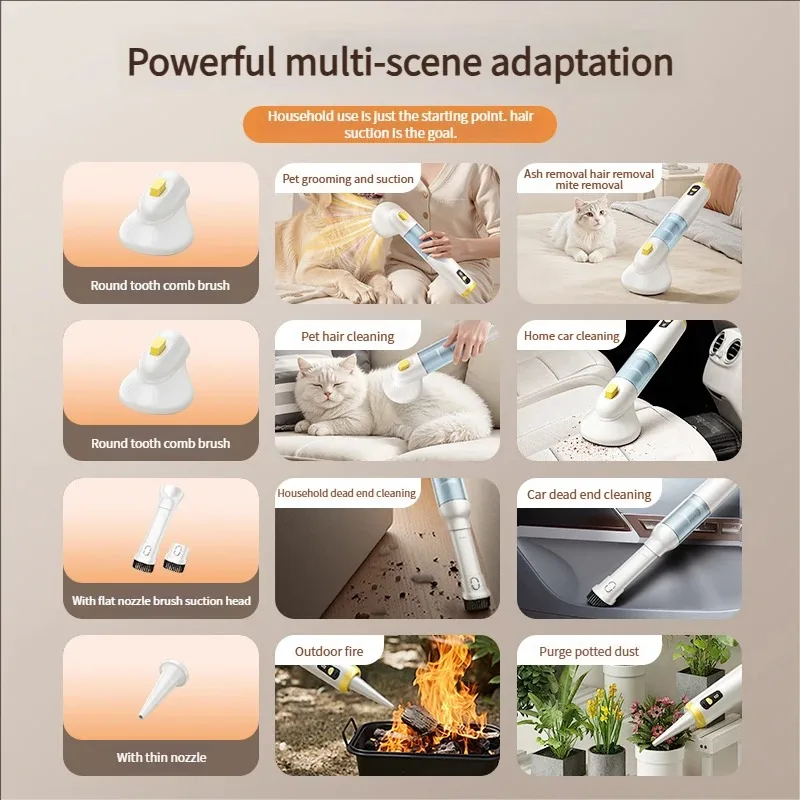 Powerful multi-scene adaptation

Household use is just the starting point. hair suction is the goal.

Round tooth comb brush

Pet grooming and suction

Ash removal hair removal mite removal

Round tooth comb brush

Pet hair cleaning

Home car cleaning

With flat nozzle brush suction head

Household dead end cleaning

Car dead end cleaning

With thin nozzle

Outdoor fire

Purge potted dust