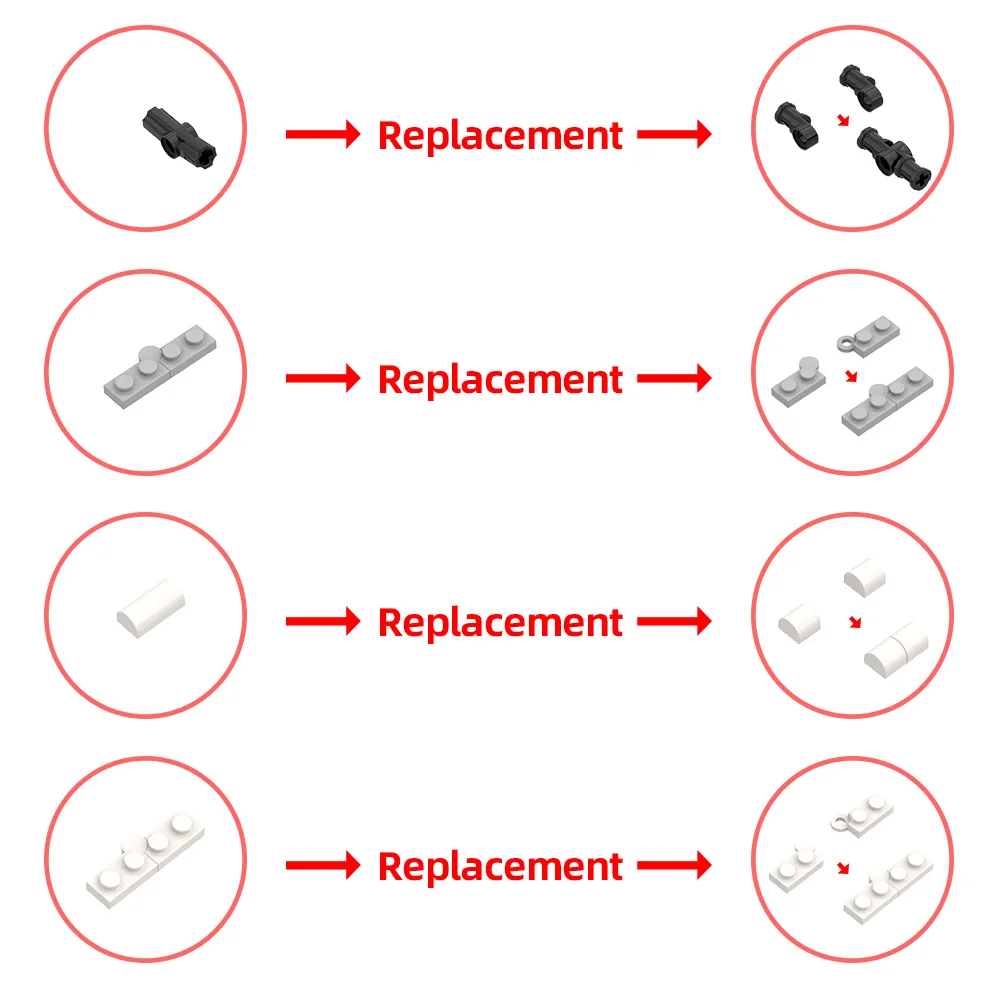 Replacement

Replacement

Replacement

Replacement