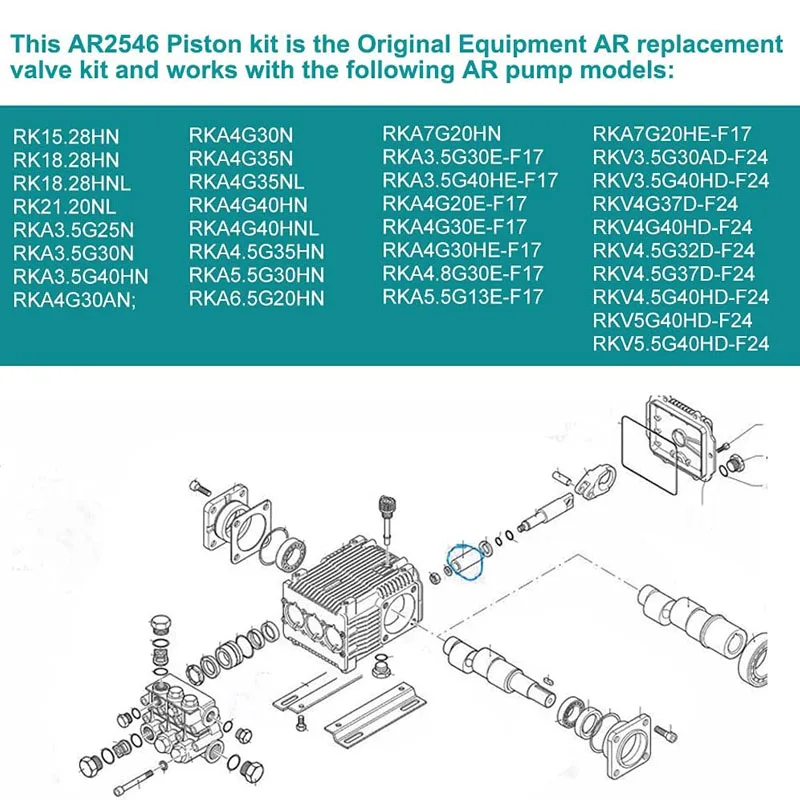 This AR2546 Piston kit is the Original Equipment AR replacement valve kit and works with the following AR pump models:

RK15.28HN
RK18.28HN
RK18.28HNL
RK21.20NL
RKA3.5G25N
RKA3.5G30N
RKA3.5G40HN
RKA4G30AN;

RKA4G30N
RKA4G35N
RKA4G35NL
RKA4G40HN
RKA4G40HNL
RKA4.5G35HN
RKA5.5G30HN
RKA6.5G20HN

RKA7G20HN
RKA3.5G30E-F17
RKA3.5G40HE-F17
RKA4G20E-F17
RKA4G30E-F17
RKA4G30HE-F17
RKA4.8G30E-F17
RKA5.5G13E-F17

RKA7G20HE-F17
RKV3.5G30AD-F24
RKV3.5G40HD-F24
RKV4G37D-F24
RKV4G40HD-F24
RKV4.5G32D-F24
RKV4.5G37D-F24
RKV4.5G40HD-F24
RKV5G40HD-F24
RKV5.5G40HD-F24