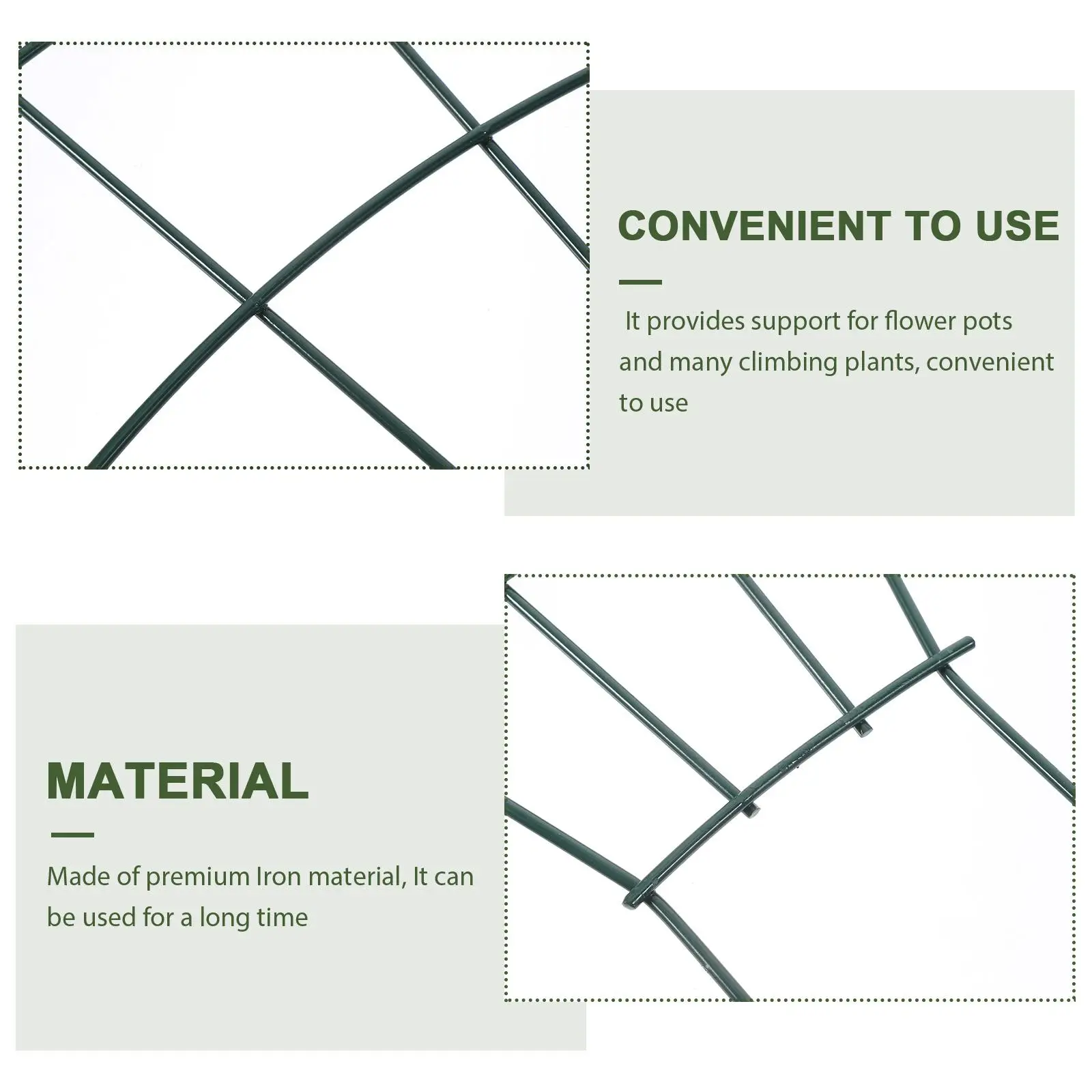 CONVENIENT TO USE

It provides support for flower pots and many climbing plants, convenient to use

MATERIAL

Made of premium Iron material, It can be used for a long time