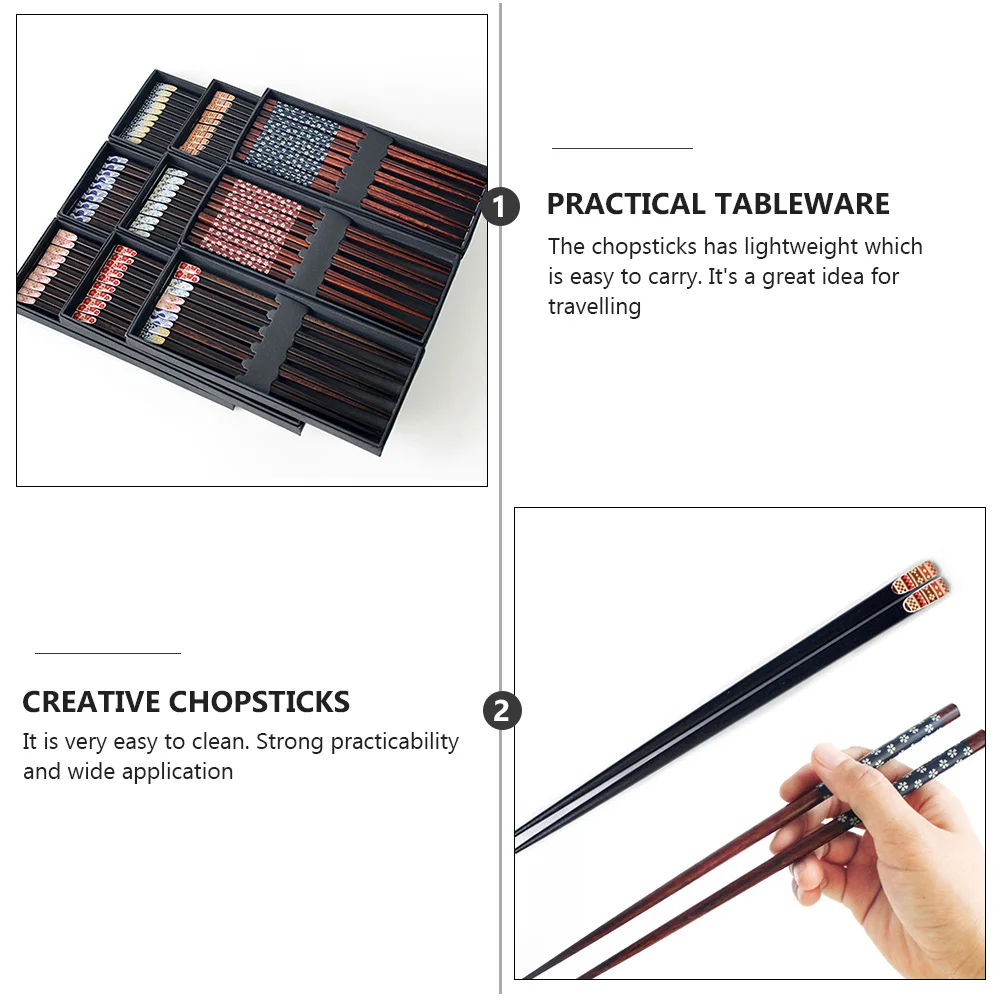 1

PRACTICAL TABLEWARE

The chopsticks has lightweight which is easy to carry. It's a great idea for travelling

CREATIVE CHOPSTICKS

It is very easy to clean. Strong practicability and wide application

2