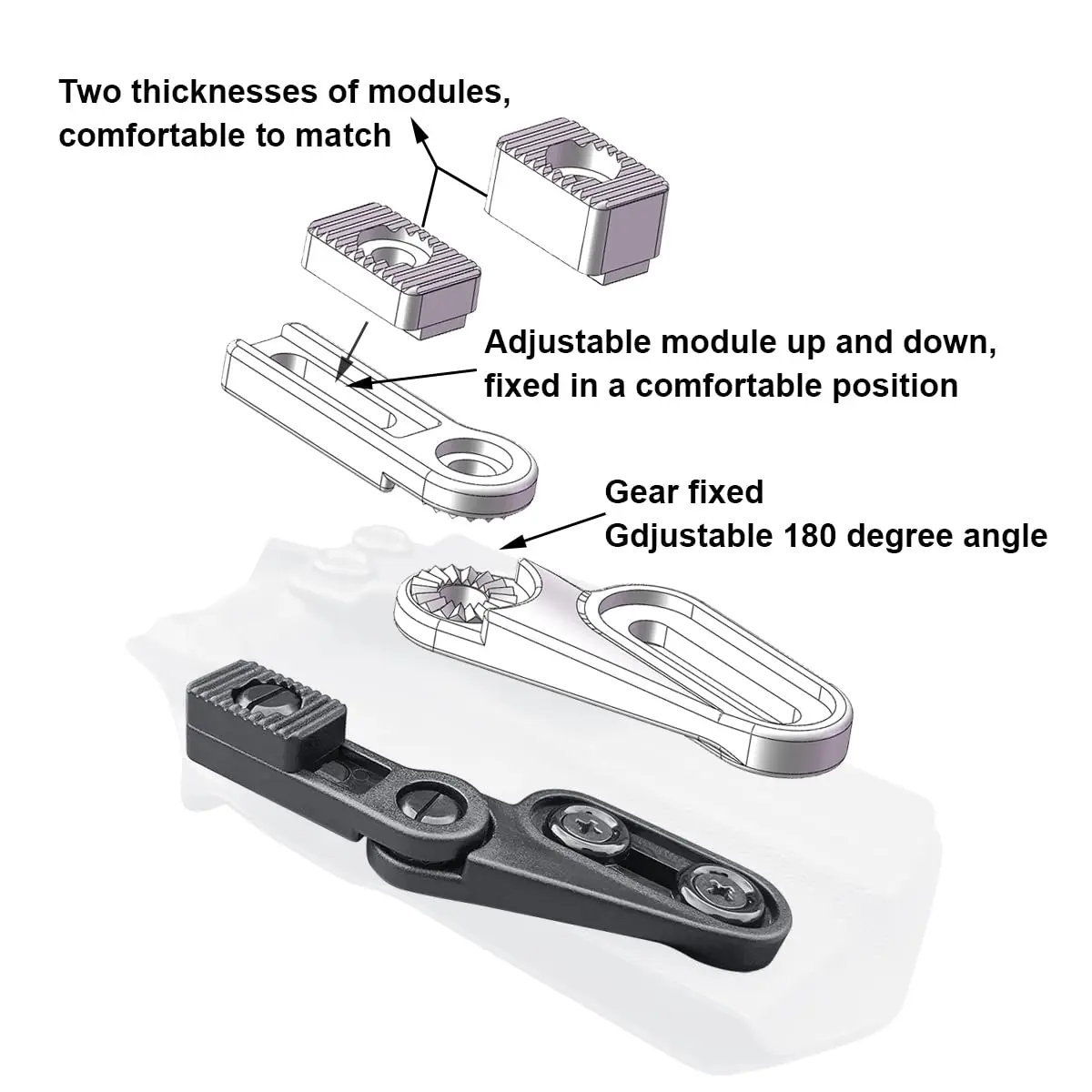 Two thicknesses of modules, comfortable to match

Adjustable module up and down, fixed in a comfortable position

Gear fixed
Gdjustable 180 degree angle